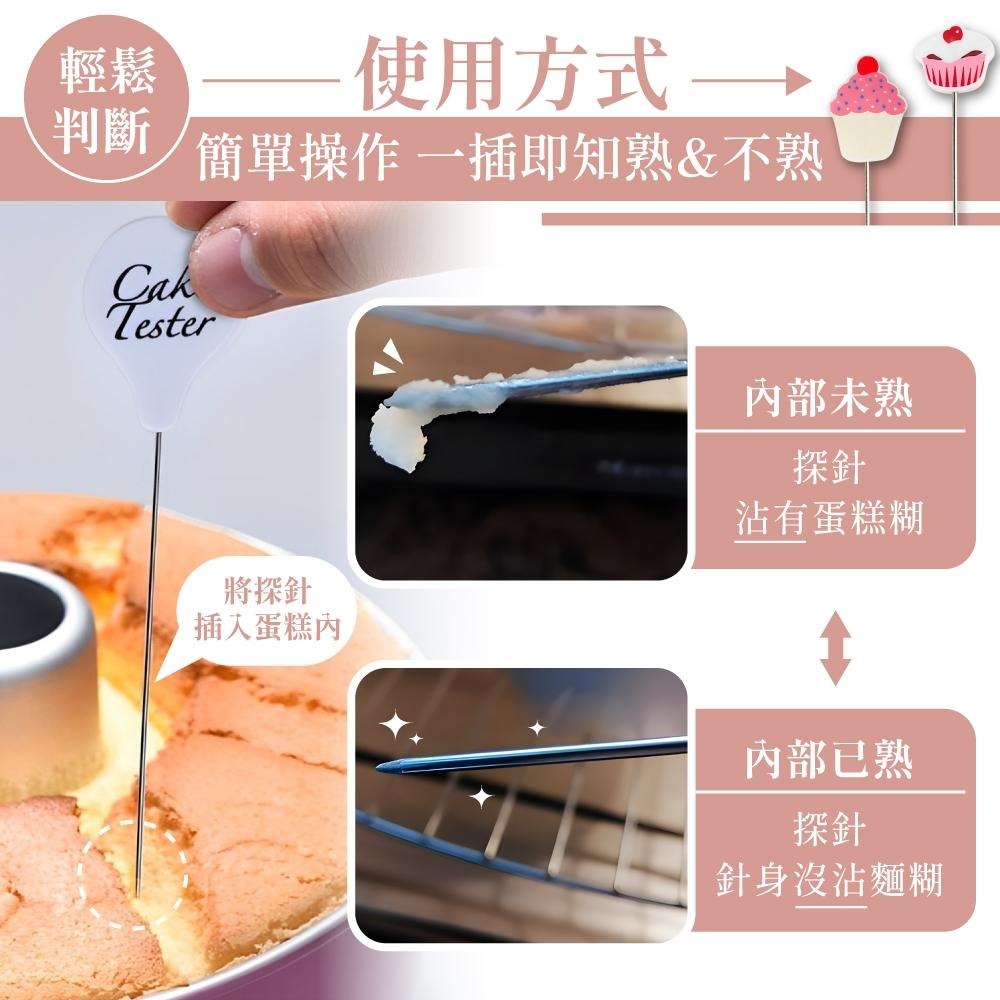 輕鬆判斷

使用方式

簡單操作 一插即知熟&不熟

Cak
Tester

將探針插入蛋糕內

內部未熟

探針
沾有蛋糕糊

內部已熟

探針
針身沒沾麵糊