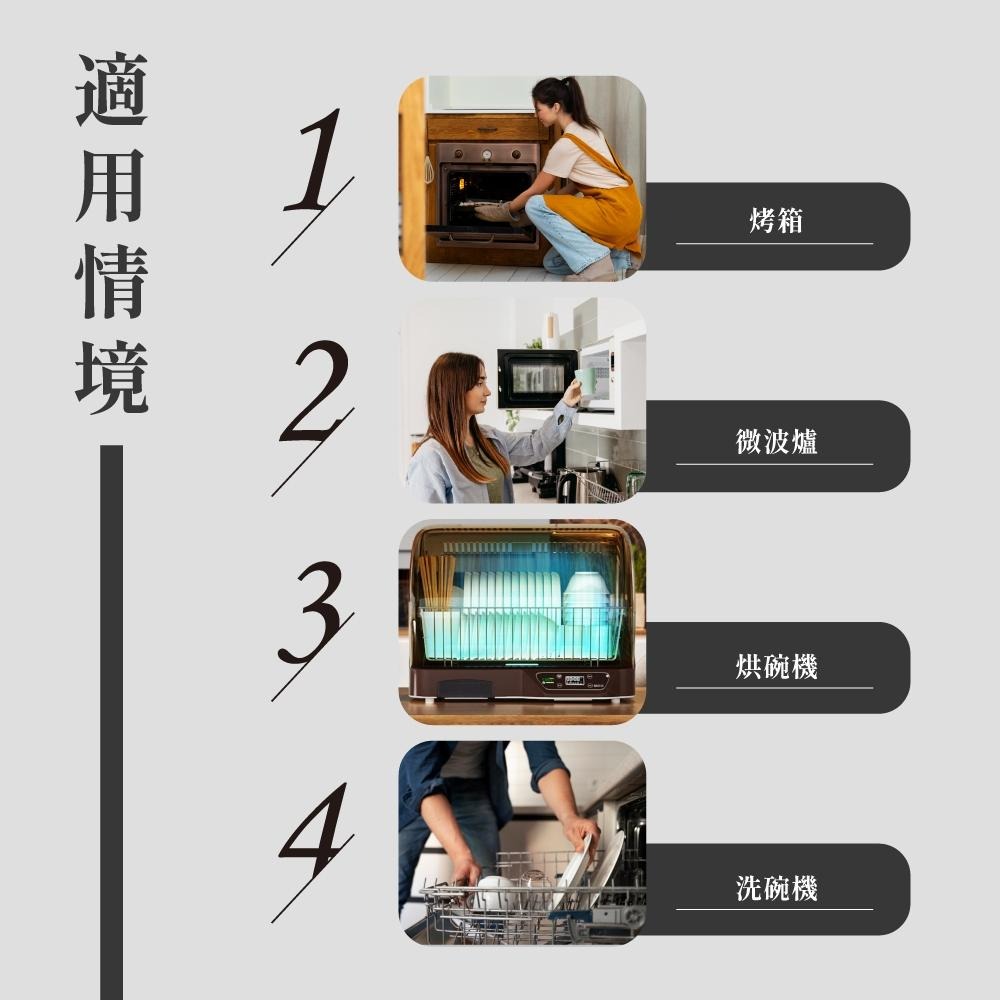 適用情境

1
烤箱

2
微波爐

3
烘碗機

4
洗碗機