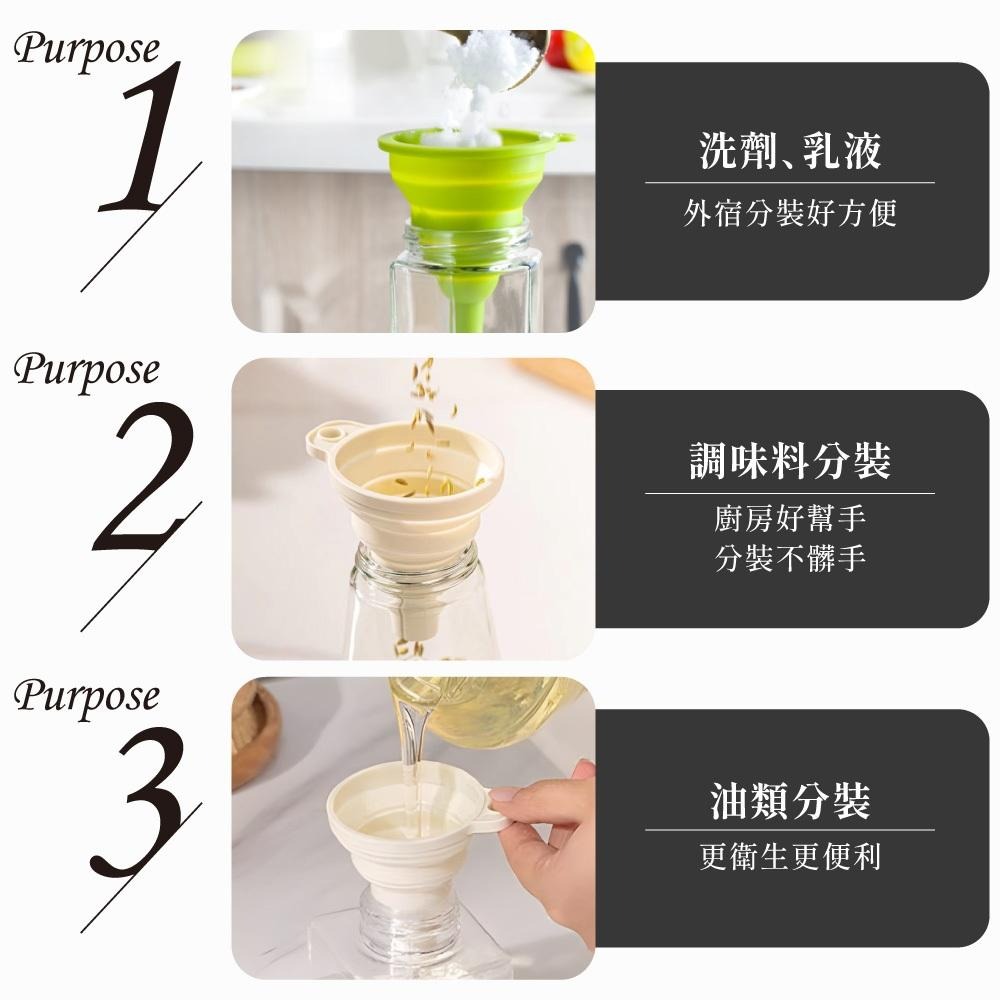 Purpose
1

洗劑、乳液

外宿分裝好方便

Purpose
2

調味料分裝

廚房好幫手
分裝不髒手

Purpose
3

油類分裝

更衛生更便利