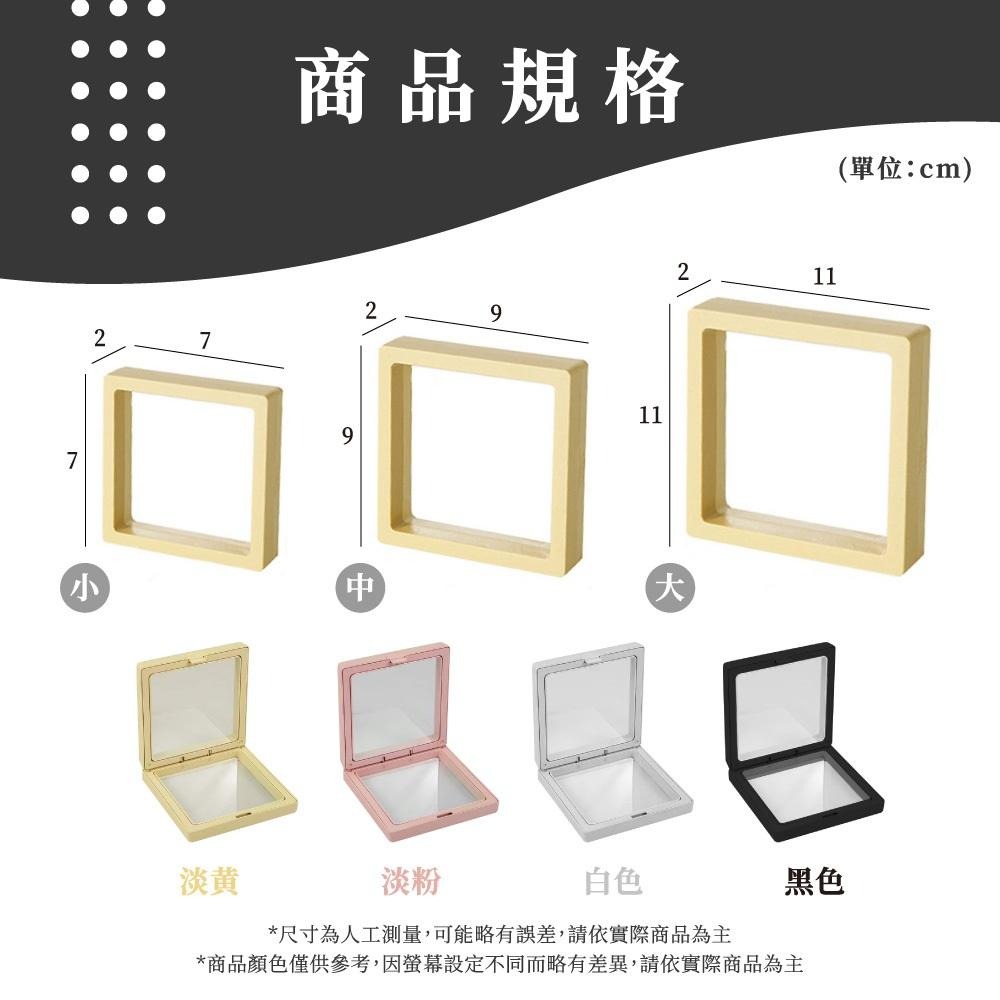 商品規格

(單位:cm)

2
7
7
小

2
9
9
中

2
11
11
大

淡黃 淡粉 白色 黑色

*尺寸為人工測量,可能略有誤差,請依實際商品為主
*商品顏色僅供參考,因螢幕設定不同而略有差異,請依實際商品為主