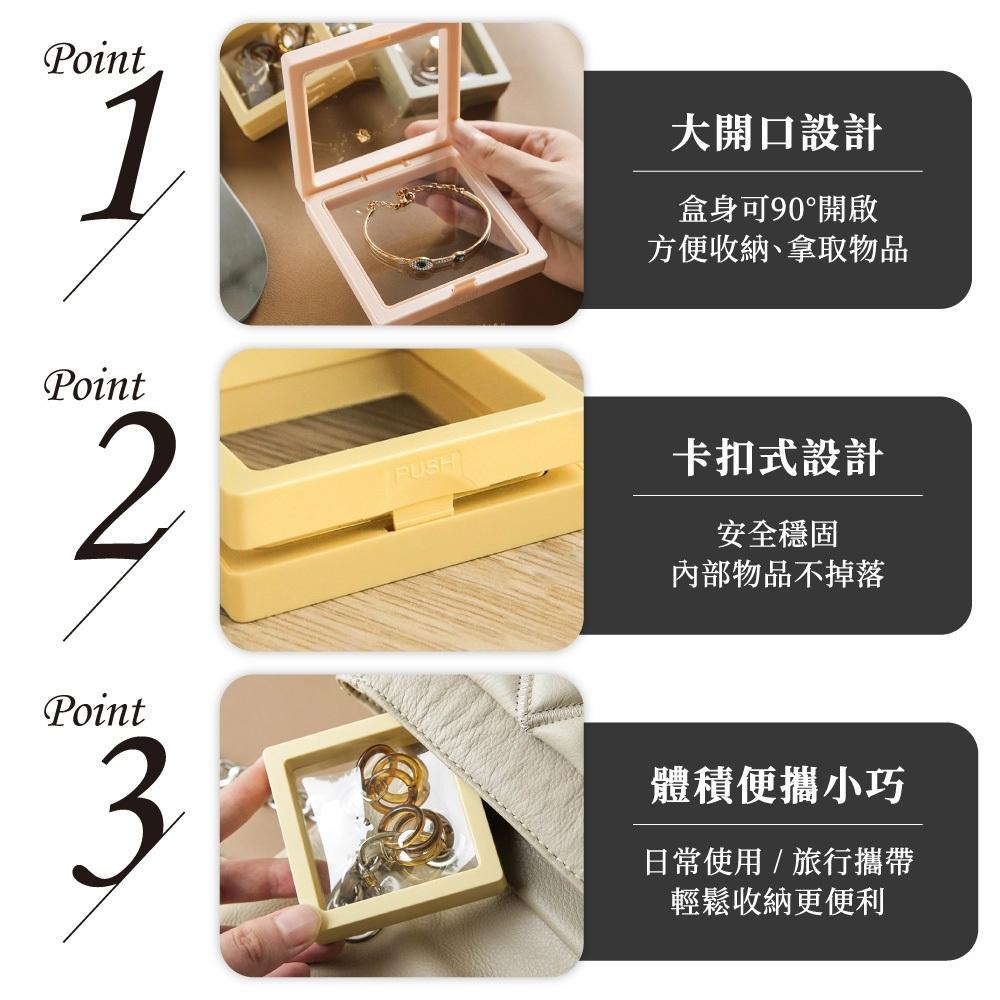 Point
1

大開口設計

盒身可90°開啟
方便收納、拿取物品

Point
2

PUSH

卡扣式設計

安全穩固
內部物品不掉落

Point
3

體積便攜小巧

日常使用 / 旅行攜帶
輕鬆收納更便利