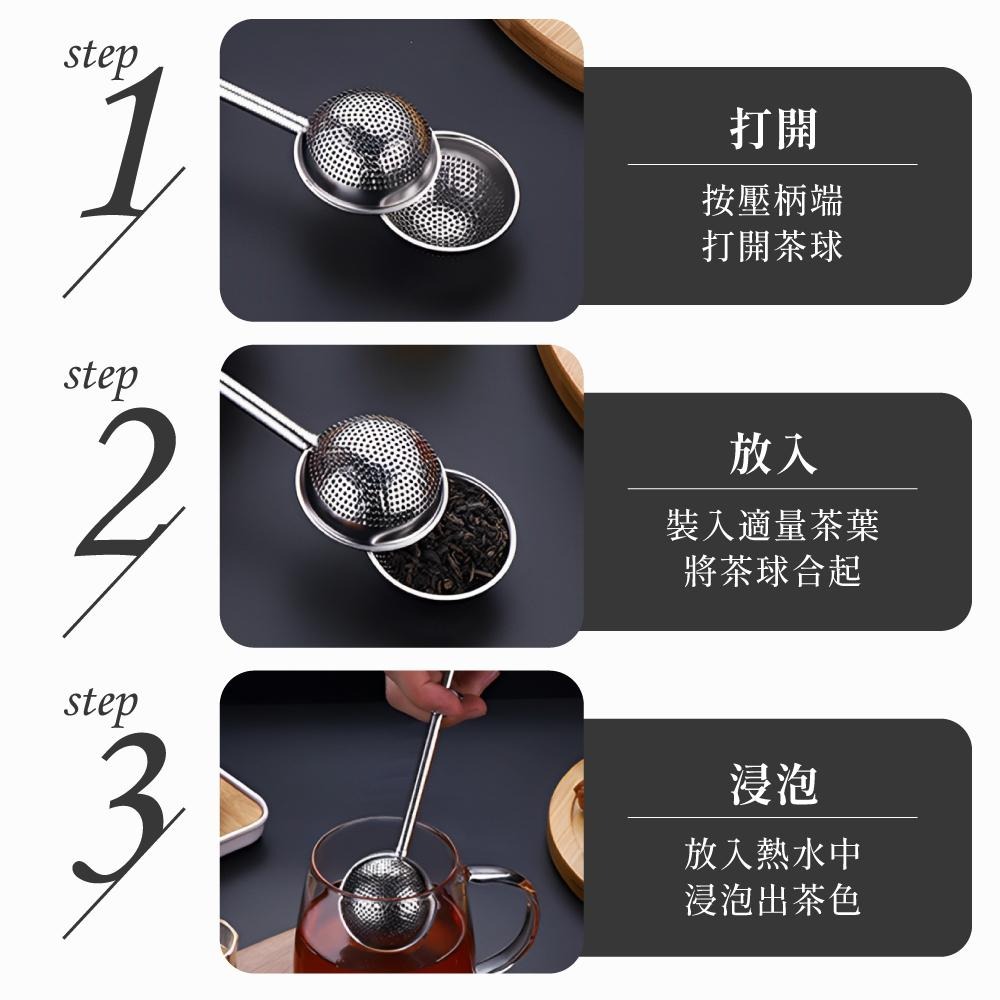 step
1

打開

按壓柄端
打開茶球

step
2

放入

裝入適量茶葉
將茶球合起

step
3

浸泡

放入熱水中
浸泡出茶色