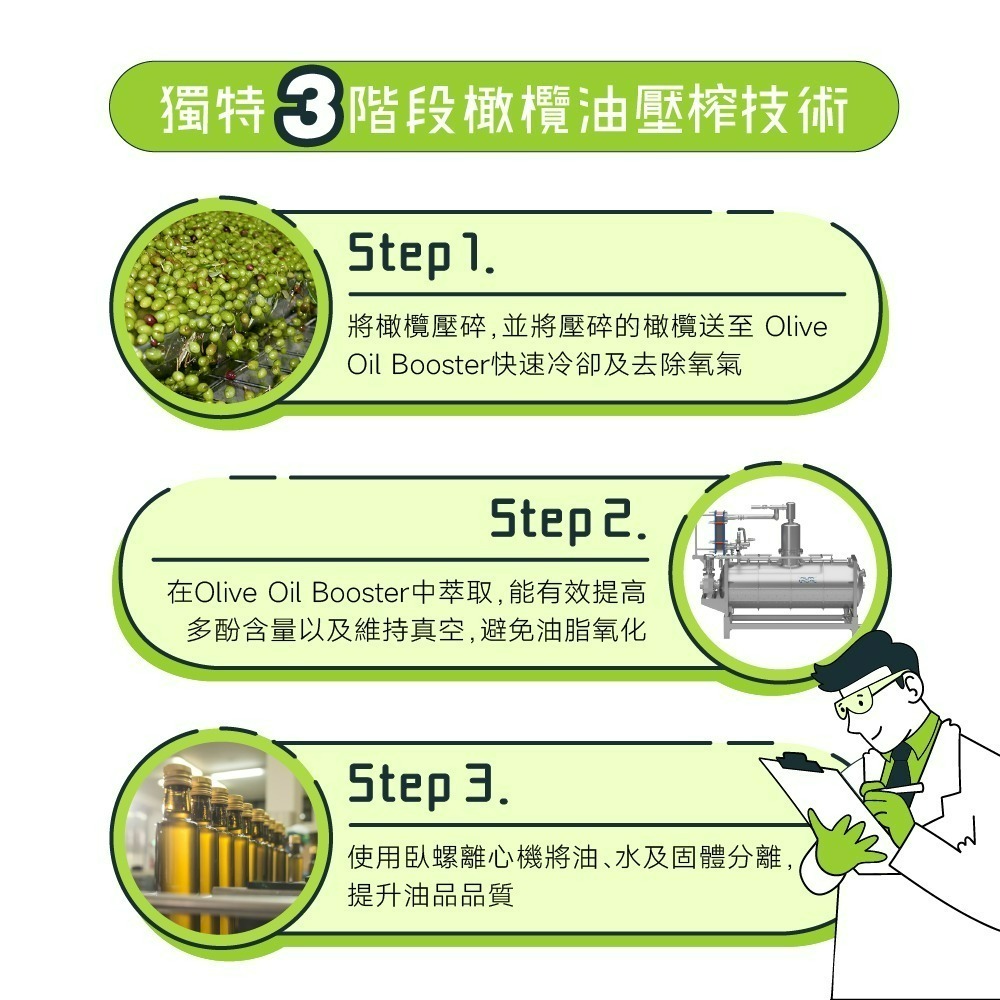 獨特3階段橄欖油壓榨技術

Step 1.

將橄欖壓碎，並將壓碎的橄欖送至 Olive Oil Booster快速冷卻及去除氧氣

Step 2.

在Olive Oil Booster中萃取，能有效提高多酚含量以及維持真空，避免油脂氧化

Step 3.

使用臥螺離心機將油、水及固體分離，提升油品品質