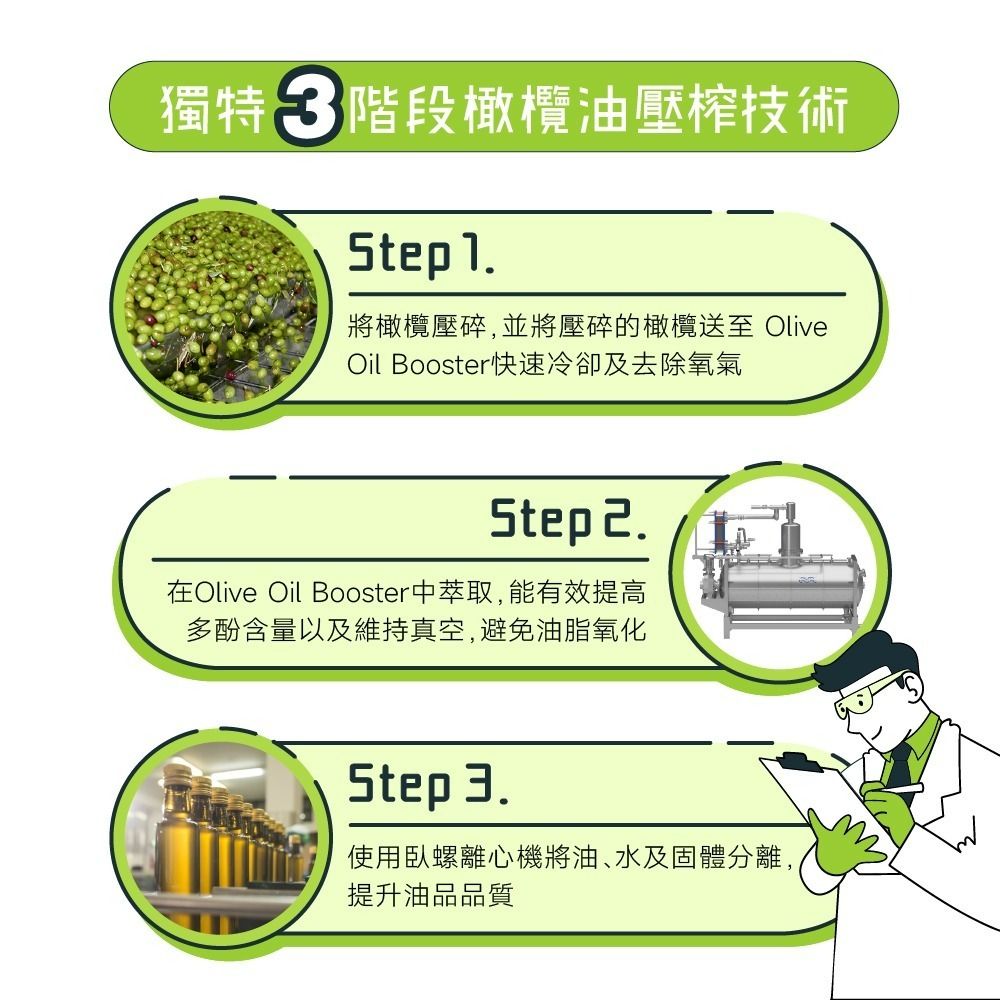 獨特3階段橄欖油壓榨技術

Step 1.

將橄欖壓碎，並將壓碎的橄欖送至 Olive Oil Booster快速冷卻及去除氧氣

Step 2.

在Olive Oil Booster中萃取，能有效提高多酚含量以及維持真空，避免油脂氧化

Step 3.

使用臥螺離心機將油、水及固體分離，提升油品品質