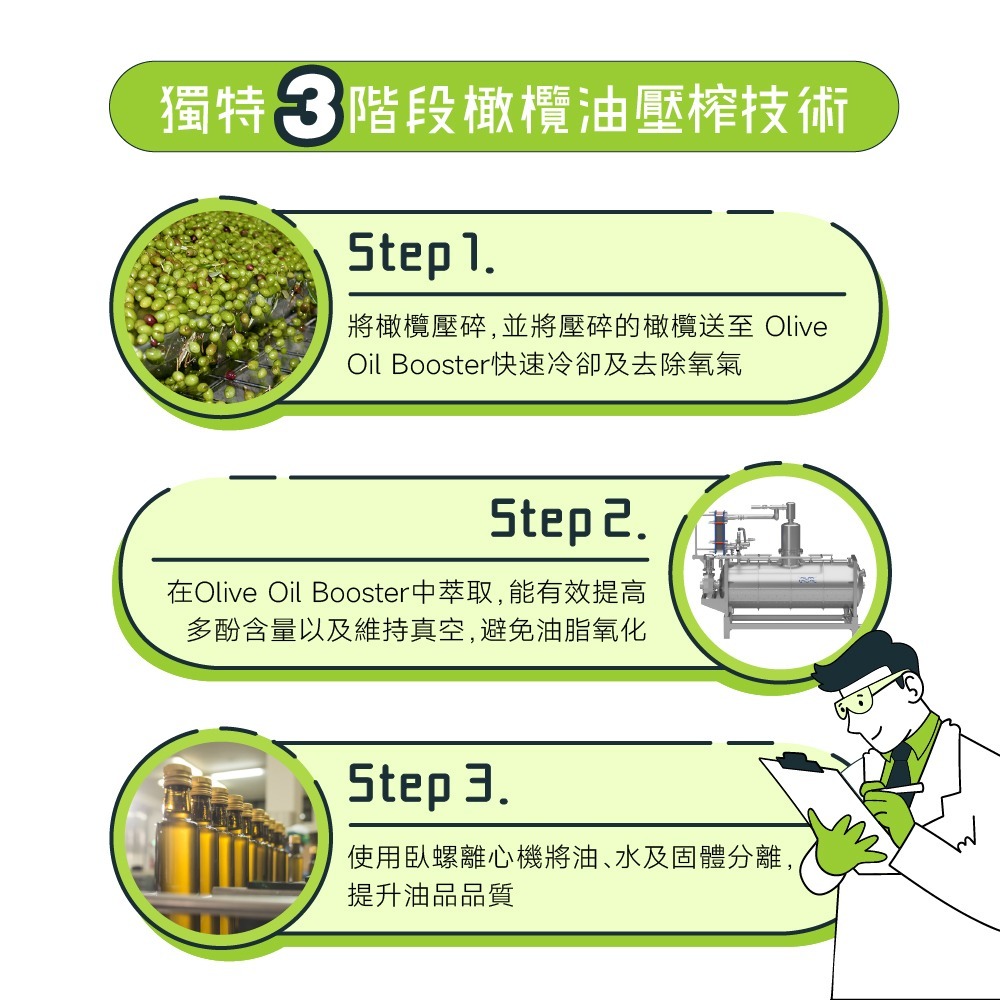 獨特3階段橄欖油壓榨技術

Step 1.

將橄欖壓碎,並將壓碎的橄欖送至 Olive Oil Booster快速冷卻及去除氧氣

Step 2.

在Olive Oil Booster中萃取,能有效提高多酚含量以及維持真空,避免油脂氧化

Step 3.

使用臥螺離心機將油、水及固體分離,提升油品品質