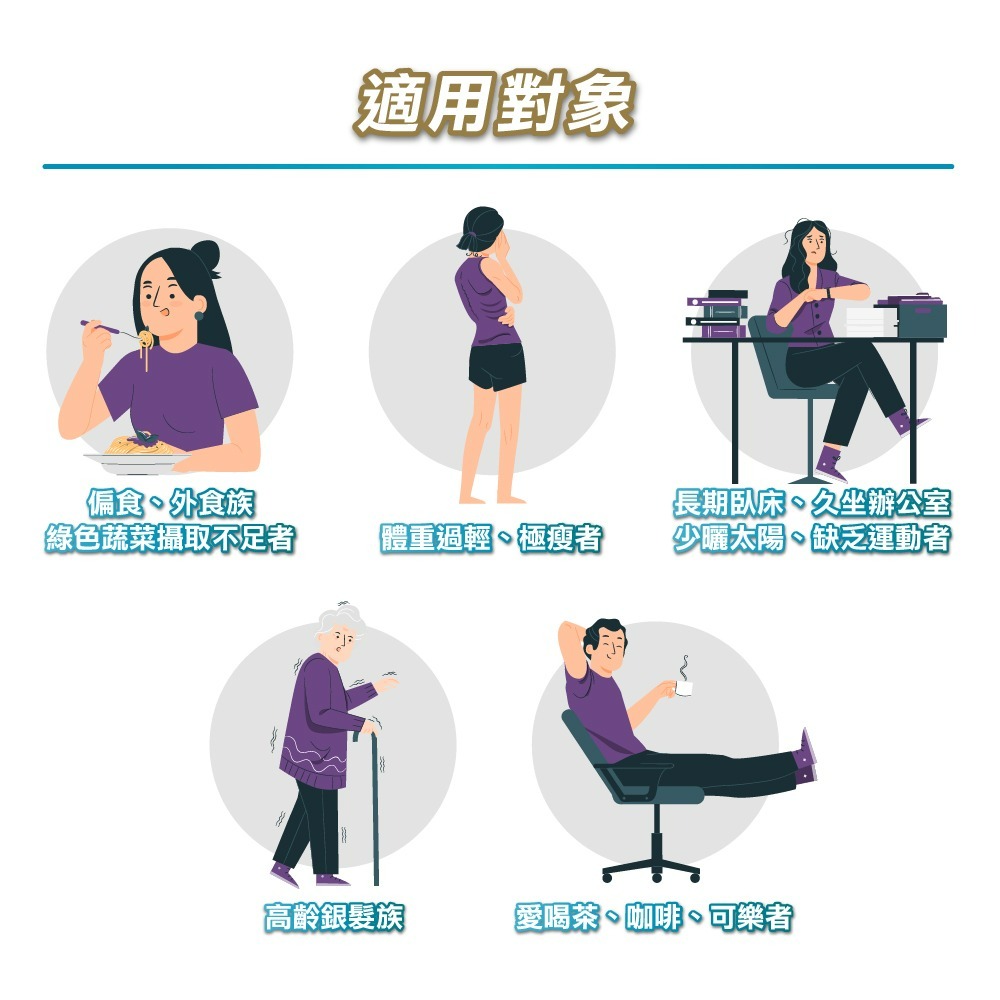 適用對象

偏食、外食族
綠色蔬菜攝取不足者

體重過輕、極瘦者

長期臥床、久坐辦公室
少曬太陽、缺乏運動者

高齡銀髮族

愛喝茶、咖啡、可樂者