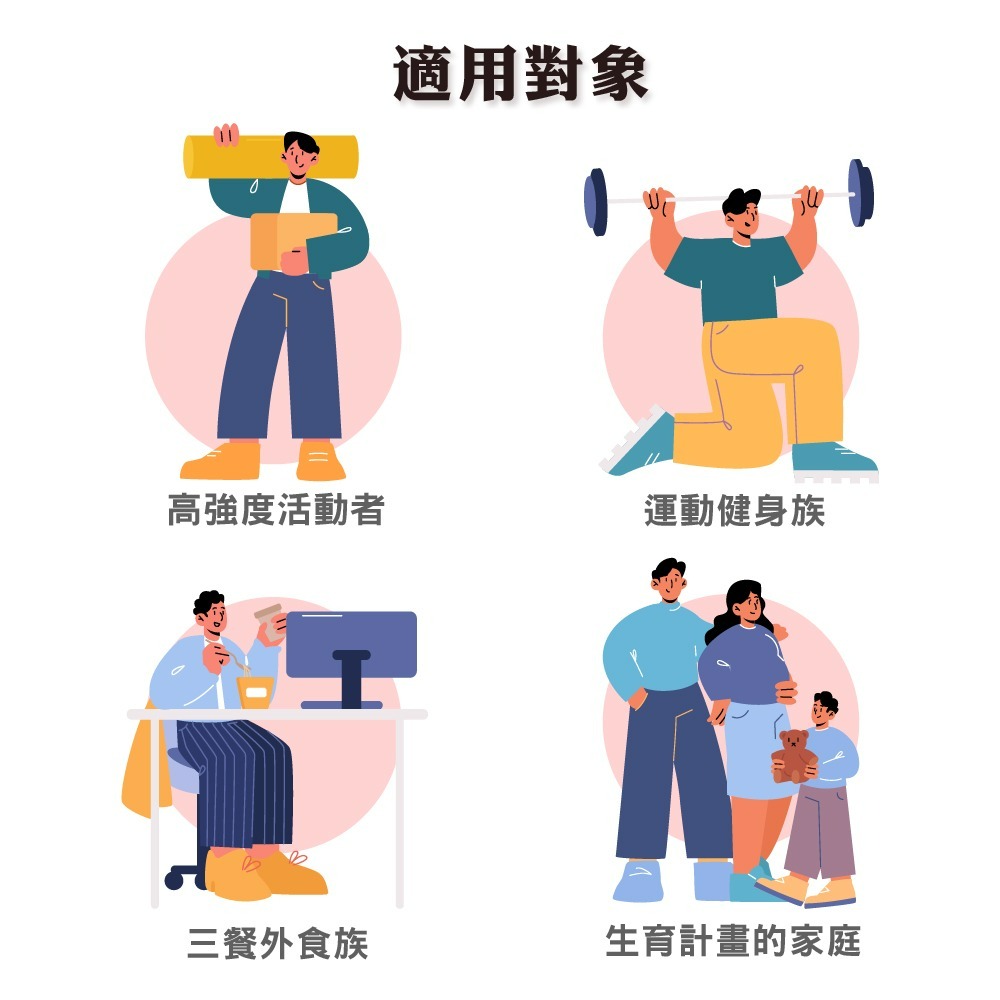 適用對象

高強度活動者

運動健身族

三餐外食族

生育計畫的家庭