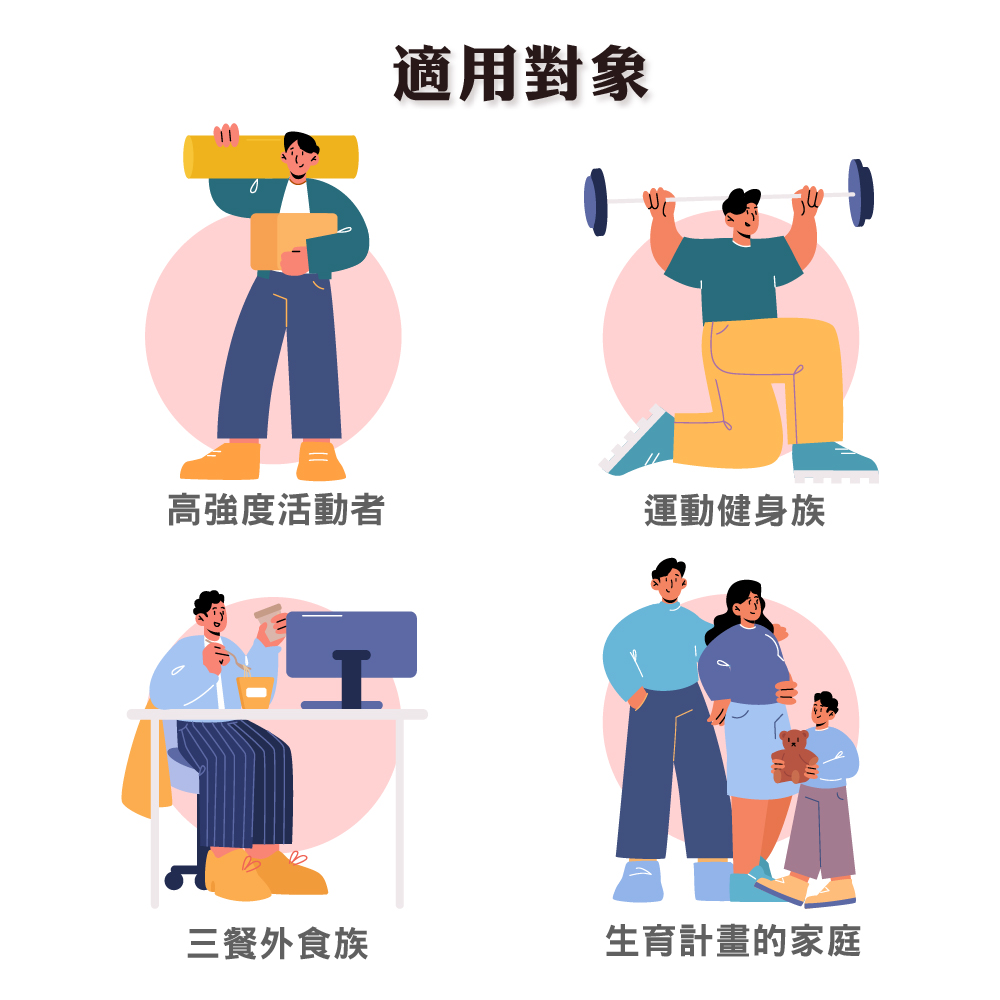 適用對象

高強度活動者

運動健身族

三餐外食族

生育計畫的家庭