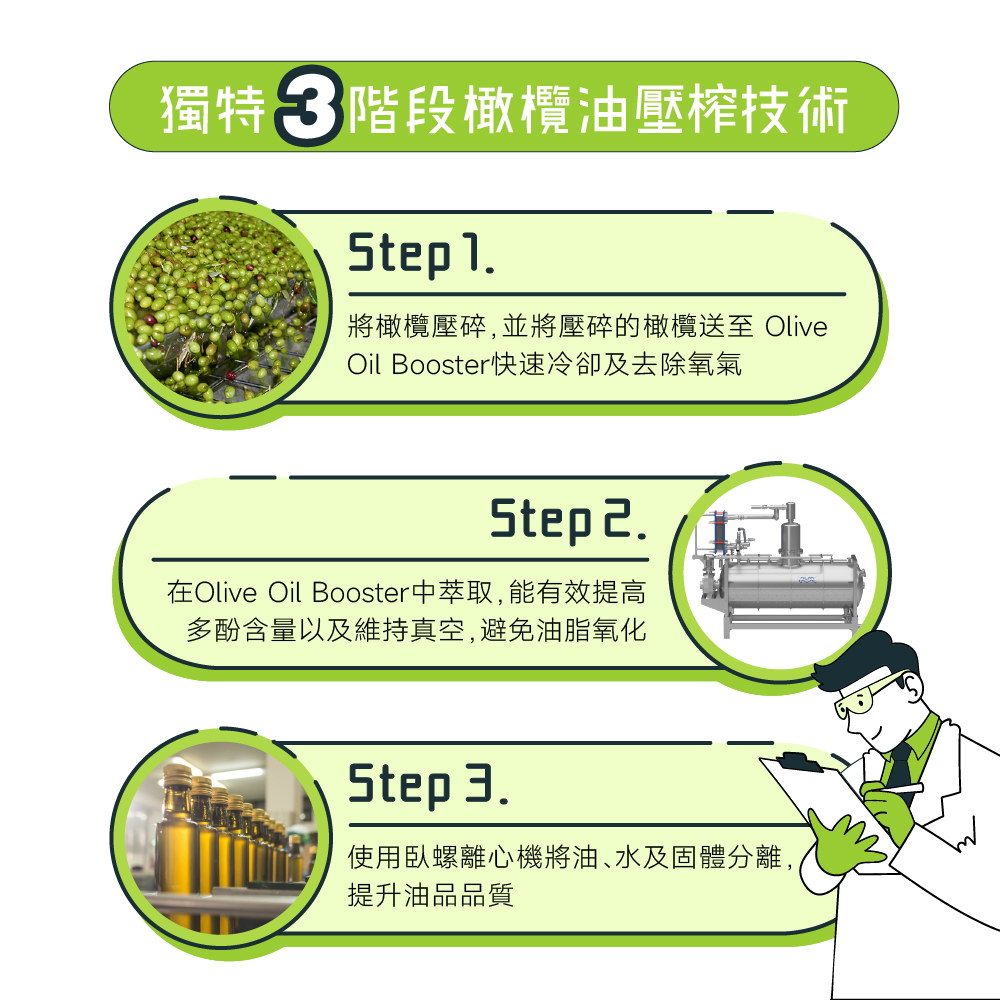 獨特3階段橄欖油壓榨技術

Step 1.

將橄欖壓碎,並將壓碎的橄欖送至 Olive Oil Booster快速冷卻及去除氧氣

Step 2.

在Olive Oil Booster中萃取,能有效提高多酚含量以及維持真空,避免油脂氧化

Step 3.

使用臥螺離心機將油、水及固體分離,提升油品品質