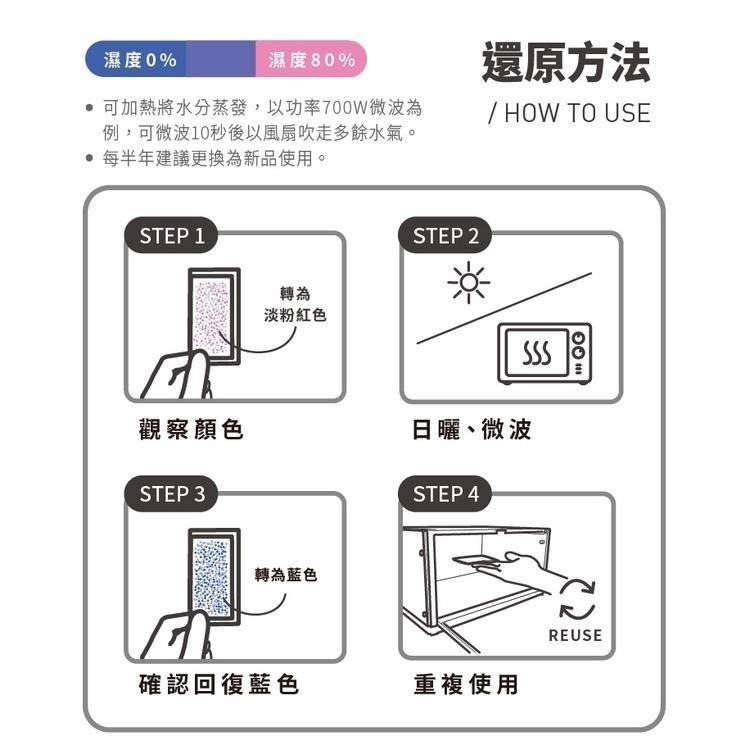 濕度0%　濕度80%

還原方法
/ HOW TO USE

• 可加熱將水分蒸發，以功率700W微波為例，可微波10秒後以風扇吹走多餘水氣。
• 每半年建議更換為新品使用。

STEP 1
轉為淡粉紅色
觀察顏色

STEP 2
日曬、微波

STEP 3
轉為藍色
確認回復藍色

STEP 4
REUSE
重複使用