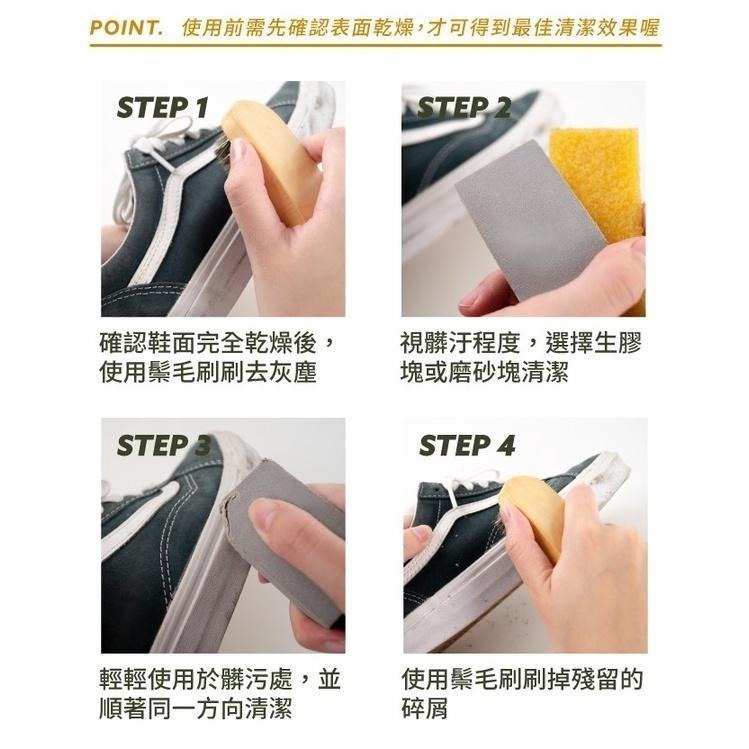 POINT. 使用前需先確認表面乾燥,才可得到最佳清潔效果喔

STEP 1

確認鞋面完全乾燥後,使用鬃毛刷刷去灰塵

STEP 2

視髒汙程度,選擇生膠塊或磨砂塊清潔

STEP 3

輕輕使用於髒污處,並順著同一方向清潔

STEP 4

使用鬃毛刷刷掉殘留的碎屑