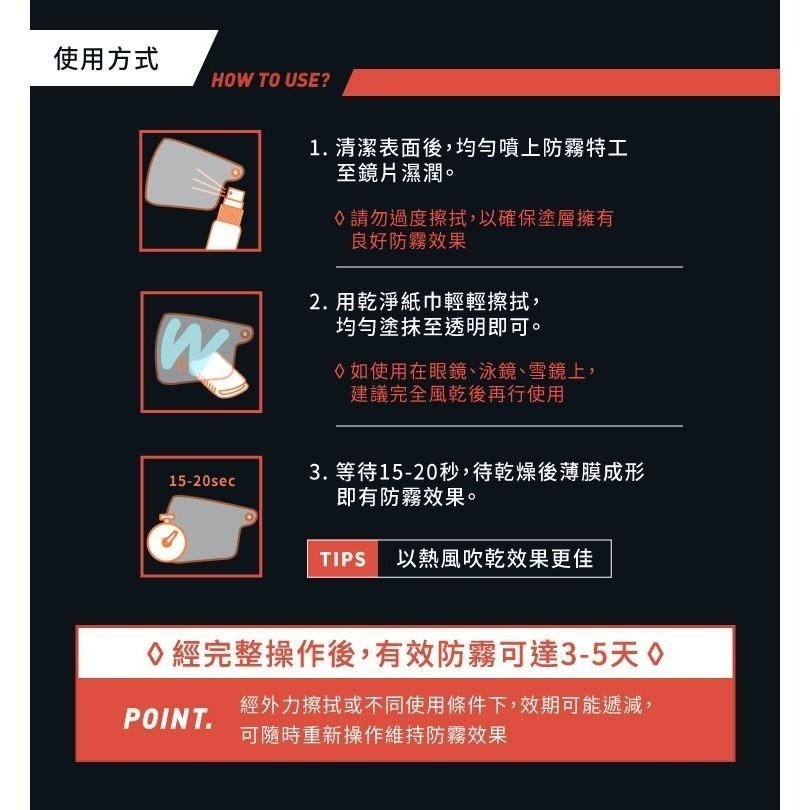 使用方式

HOW TO USE?

1. 清潔表面後，均勻噴上防霧特工至鏡片濕潤。

◊ 請勿過度擦拭，以確保塗層擁有良好防霧效果

2. 用乾淨紙巾輕輕擦拭，均勻塗抹至透明即可。

◊ 如使用在眼鏡、泳鏡、雪鏡上，建議完全風乾後再行使用

15-20sec

3. 等待15-20秒，待乾燥後薄膜成形即有防霧效果。

TIPS 以熱風吹乾效果更佳

◊ 經完整操作後，有效防霧可達3-5天 ◊

POINT. 經外力擦拭或不同使用條件下，效期可能遞減，可隨時重新操作維持防霧效果