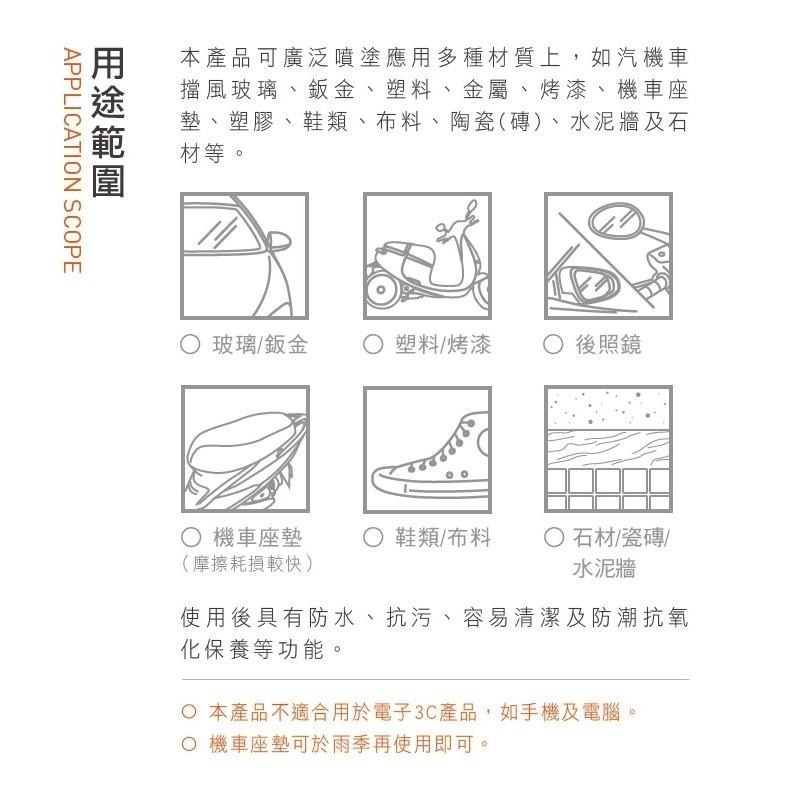 用途範圍
APPLICATION SCOPE

本產品可廣泛噴塗應用多種材質上，如汽機車擋風玻璃、鈑金、塑料、金屬、烤漆、機車座墊、塑膠、鞋類、布料、陶瓷(磚)、水泥牆及石材等。

○ 玻璃/鈑金
○ 塑料/烤漆
○ 後照鏡
○ 機車座墊
（摩擦耗損較快）
○ 鞋類/布料
○ 石材/瓷磚/水泥牆

使用後具有防水、抗污、容易清潔及防潮抗氧化保養等功能。

○ 本產品不適合用於電子3C產品，如手機及電腦。
○ 機車座墊可於雨季再使用即可。