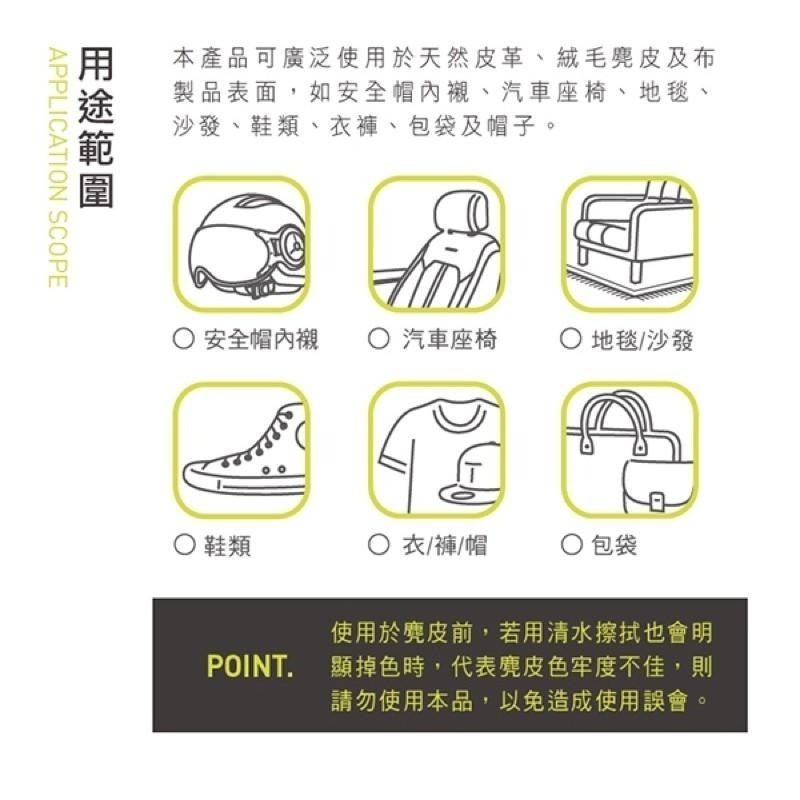 用途範圍
APPLICATION SCOPE

本產品可廣泛使用於天然皮革、絨毛麂皮及布製品表面，如安全帽內襯、汽車座椅、地毯、沙發、鞋類、衣褲、包袋及帽子。

○ 安全帽內襯
○ 汽車座椅
○ 地毯/沙發
○ 鞋類
○ 衣/褲/帽
○ 包袋

POINT.
使用於麂皮前，若用清水擦拭也會明顯掉色時，代表麂皮色牢度不佳，則請勿使用本品，以免造成使用誤會。