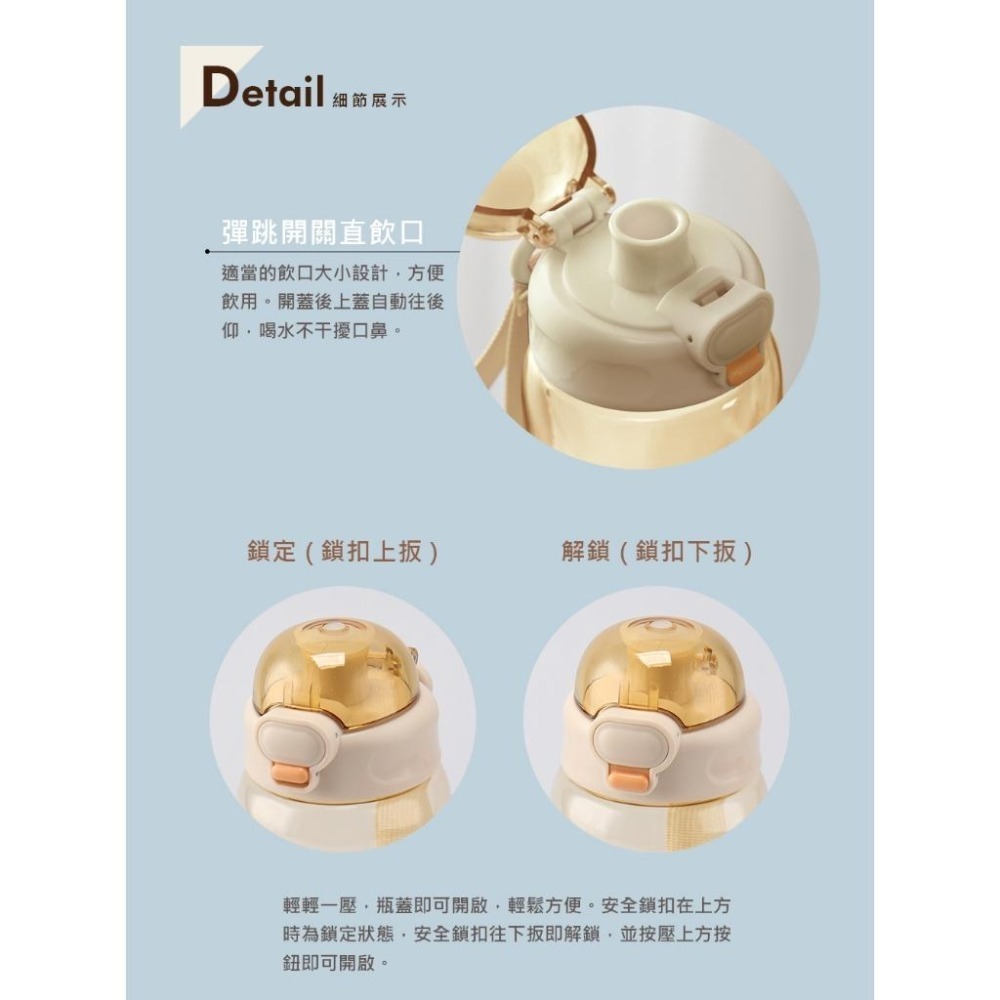 Detail 細節展示

彈跳開關直飲口

適當的飲口大小設計，方便飲用。開蓋後上蓋自動往後仰，喝水不干擾口鼻。

鎖定（鎖扣上扳）

解鎖（鎖扣下扳）

輕輕一壓，瓶蓋即可開啟，輕鬆方便。安全鎖扣在上方時為鎖定狀態，安全鎖扣往下扳即解鎖，並按壓上方按鈕即可開啟。