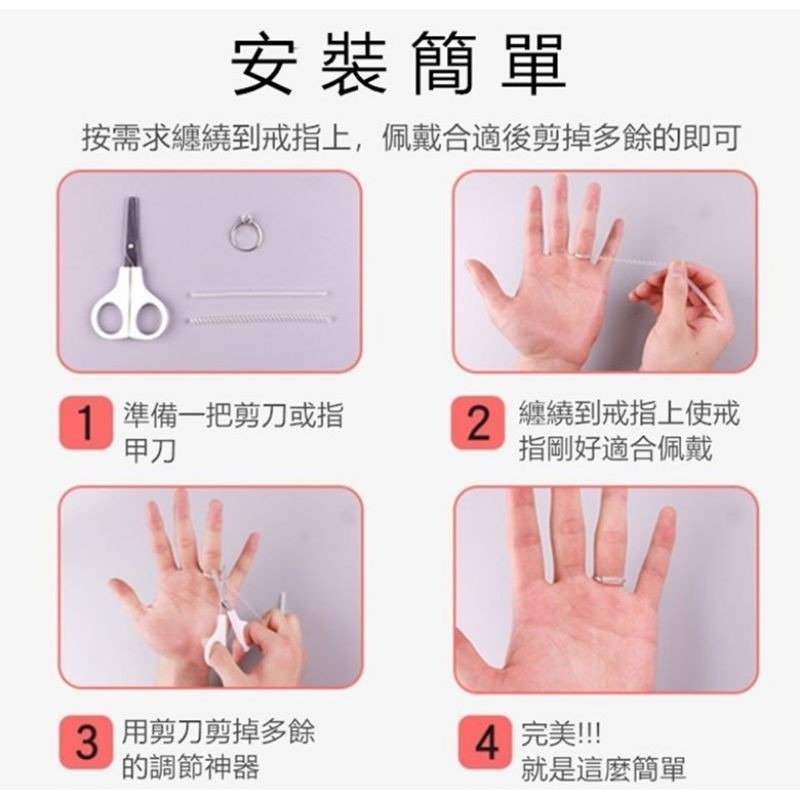 安裝簡單

按需求纏繞到戒指上，佩戴合適後剪掉多餘的即可

1 準備一把剪刀或指甲刀

2 纏繞到戒指上使戒指剛好適合佩戴

3 用剪刀剪掉多餘的調節神器

4 完美!!!
就是這麼簡單