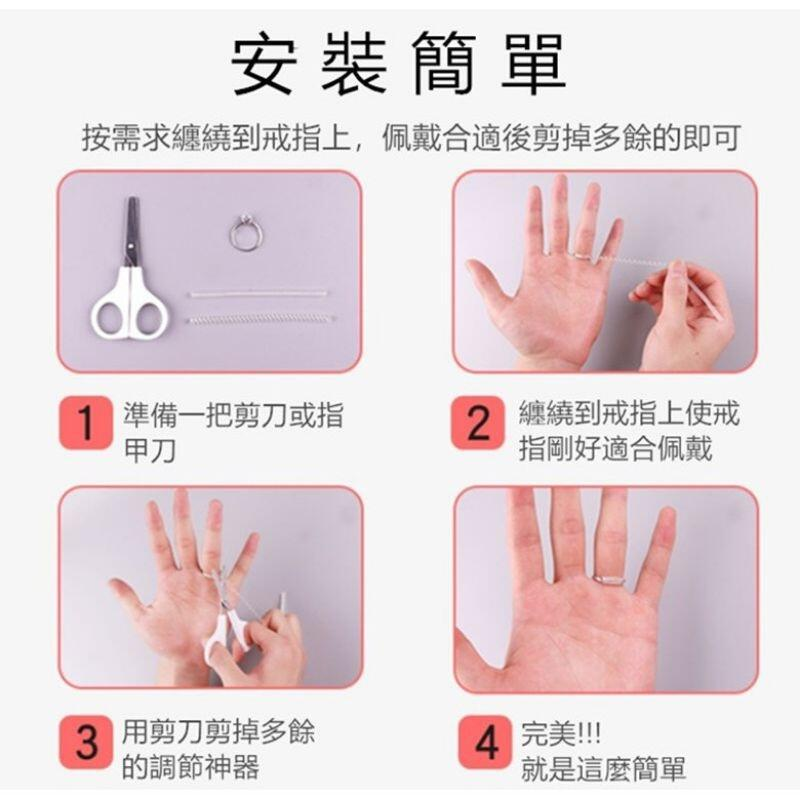 安裝簡單

按需求纏繞到戒指上，佩戴合適後剪掉多餘的即可

1 準備一把剪刀或指甲刀

2 纏繞到戒指上使戒指剛好適合佩戴

3 用剪刀剪掉多餘的調節神器

4 完美!!!
就是這麼簡單