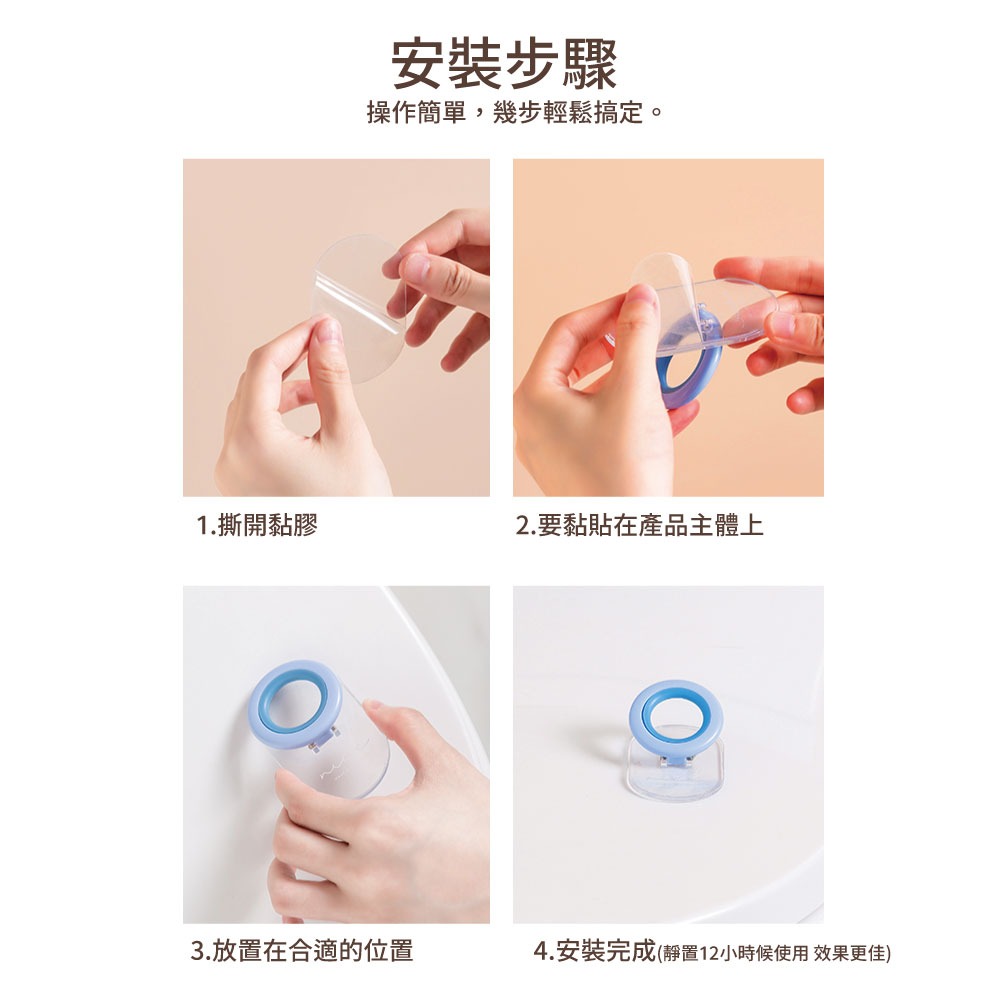 安裝步驟
操作簡單，幾步輕鬆搞定。

1.撕開黏膠

2.要黏貼在產品主體上

3.放置在合適的位置

4.安裝完成(靜置12小時候使用 效果更佳)