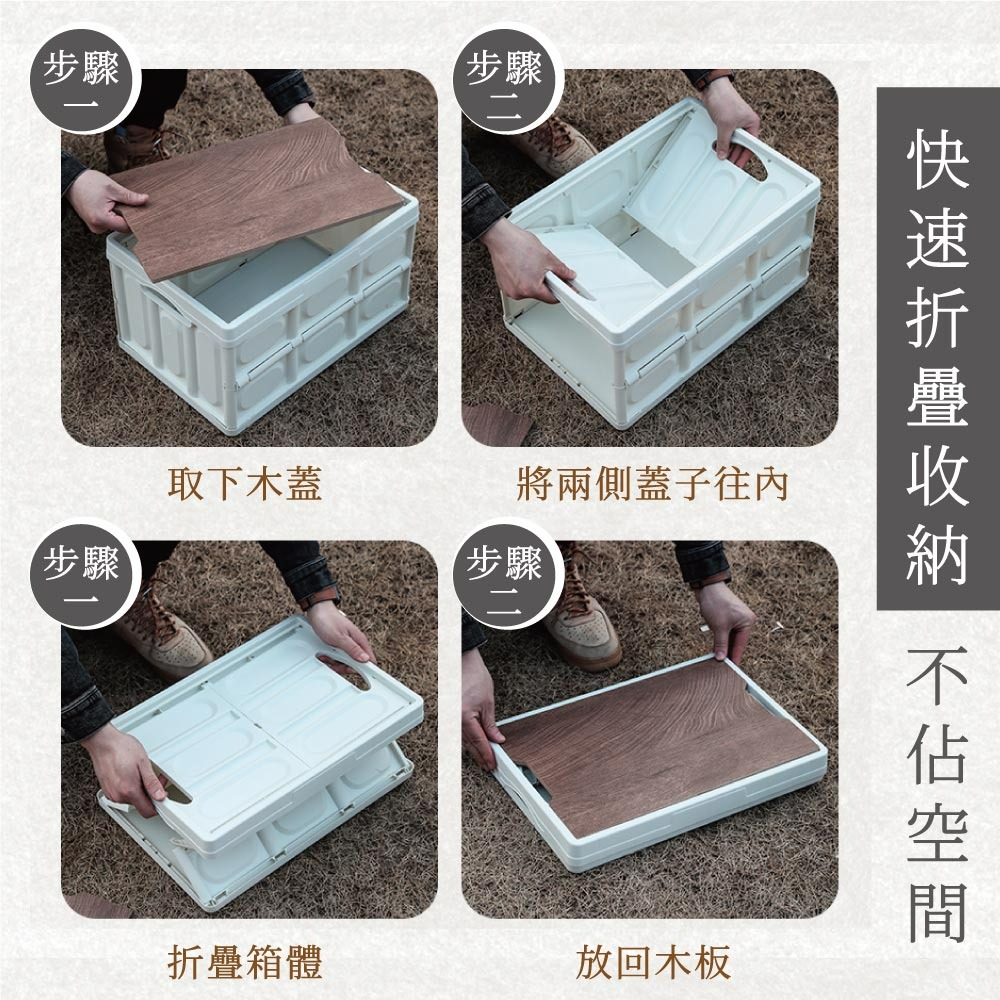 步驟一

取下木蓋

步驟二

將兩側蓋子往內

步驟一

折疊箱體

步驟二

放回木板

快速折疊收納

不佔空間