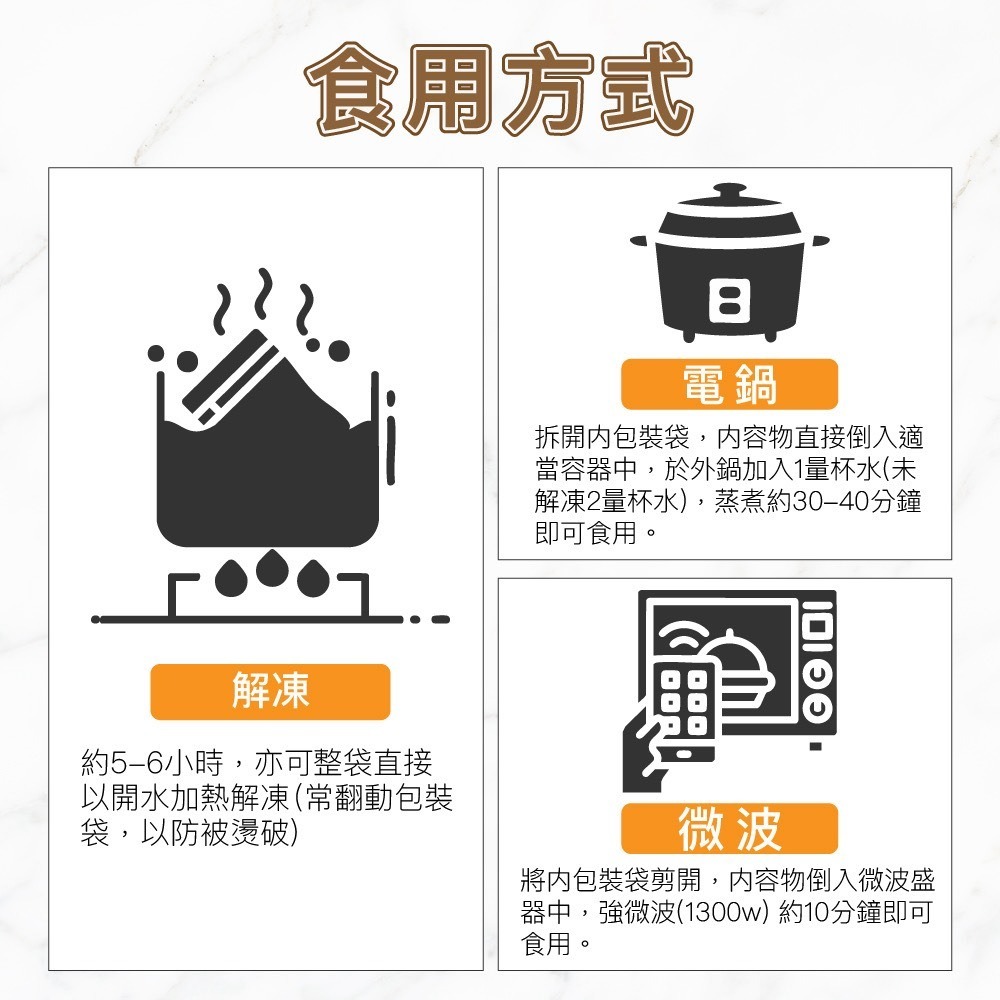 食用方式

解凍

約5–6小時，亦可整袋直接以開水加熱解凍(常翻動包裝袋，以防被燙破)

電鍋

拆開內包裝袋，內容物直接倒入適當容器中，於外鍋加入1量杯水(未解凍2量杯水)，蒸煮約30–40分鐘即可食用。

微波

將內包裝袋剪開，內容物倒入微波盛器中，強微波(1300w) 約10分鐘即可食用。