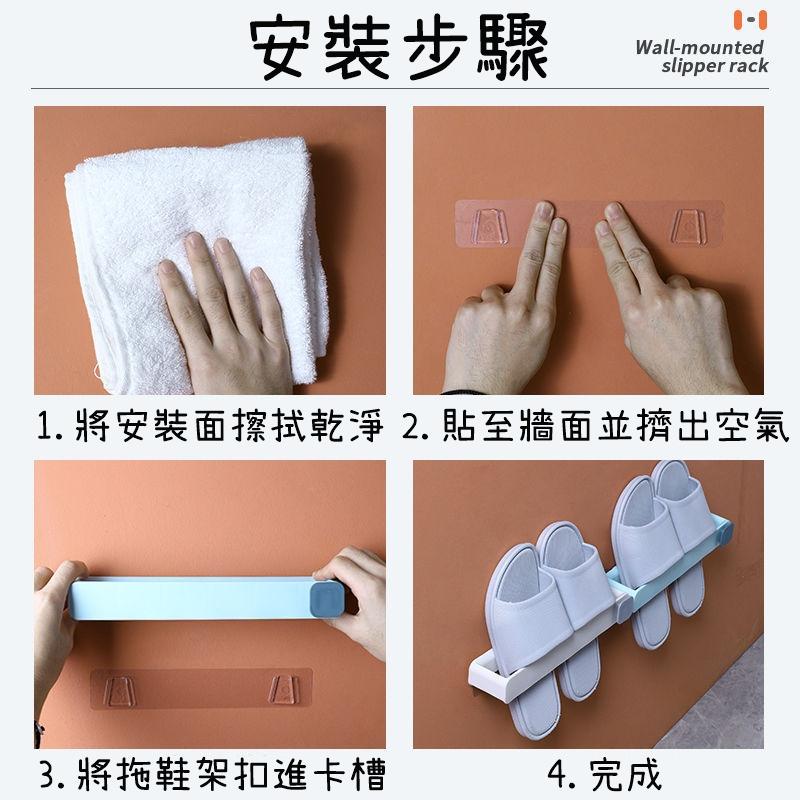 安裝步驟

Wall-mounted slipper rack

1. 將安裝面擦拭乾淨

2. 貼至牆面並擠出空氣

3. 將拖鞋架扣進卡槽

4. 完成