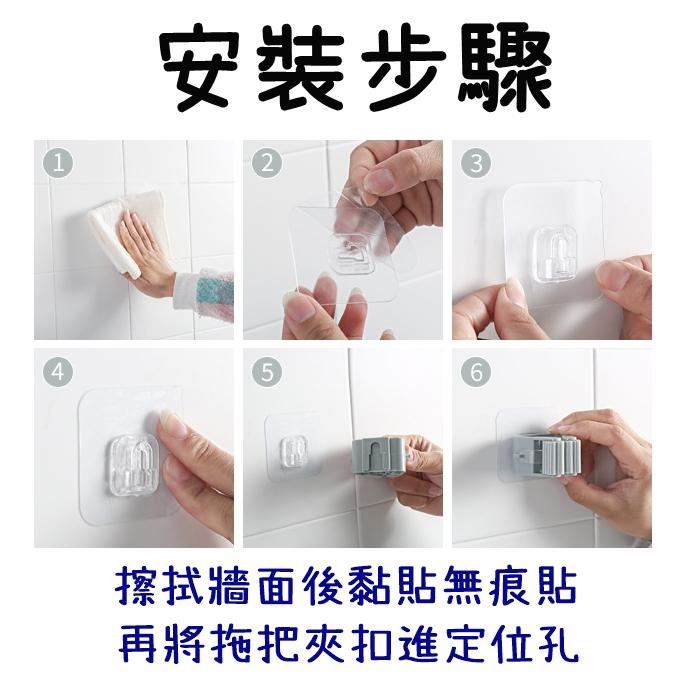 安裝步驟

1

2

3

4

5

6

擦拭牆面後黏貼無痕貼
再將拖把夾扣進定位孔