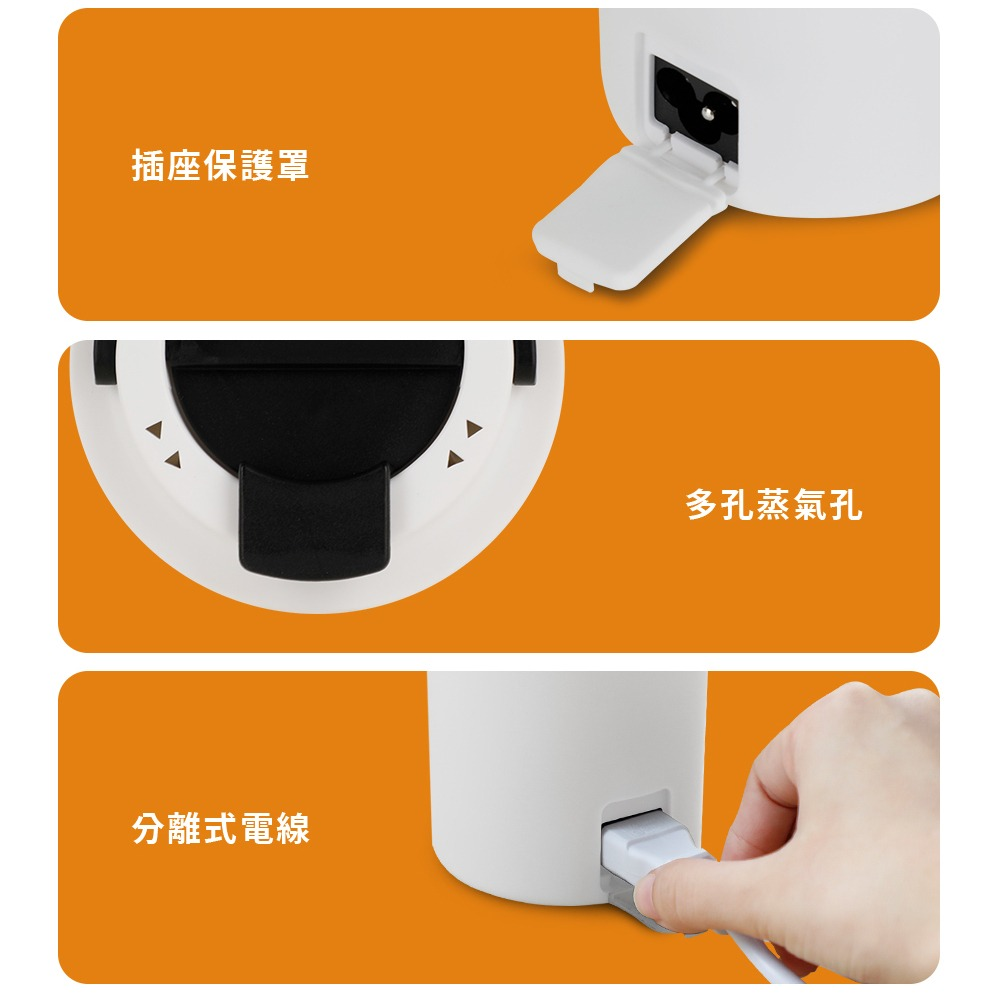 插座保護罩

多孔蒸氣孔

分離式電線