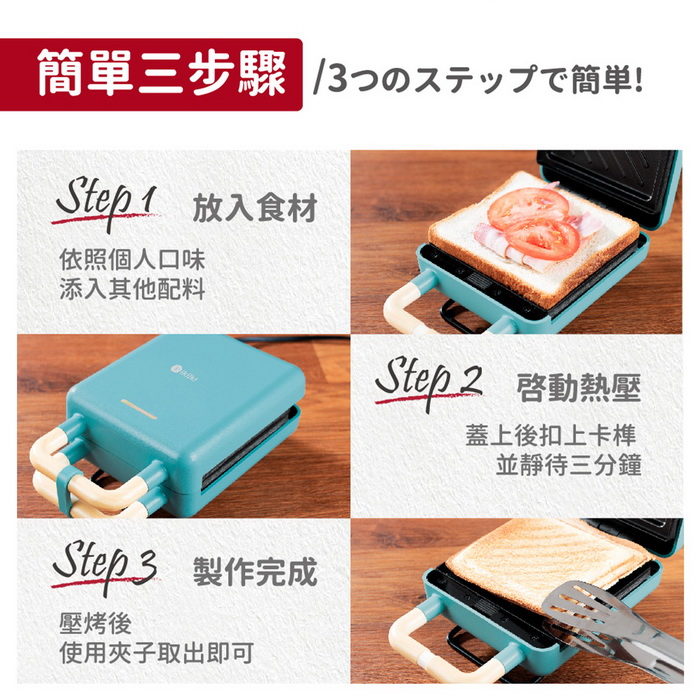 簡單三步驟 /3つのステップで簡単!

Step 1 放入食材

依照個人口味
添入其他配料

Step 2 啓動熱壓

蓋上後扣上卡榫
並靜待三分鐘

Step 3 製作完成

壓烤後
使用夾子取出即可