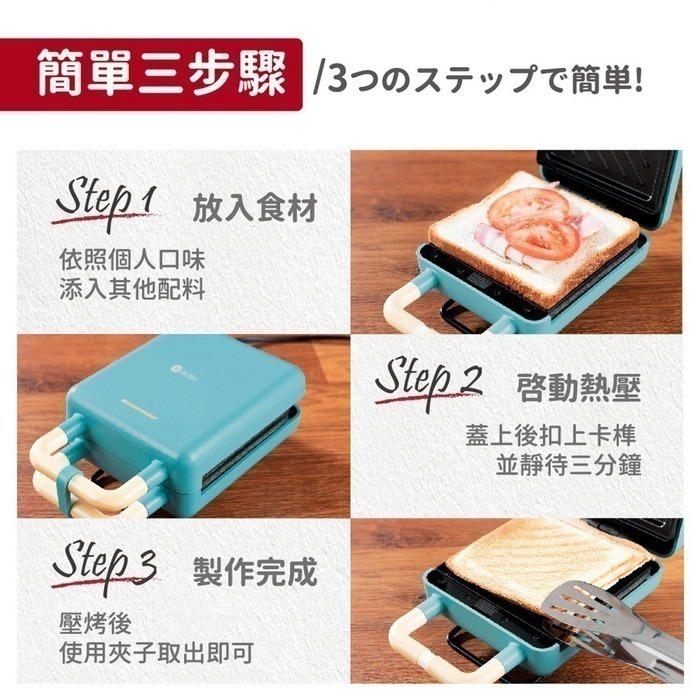 簡單三步驟 /3つのステップで簡単!

Step 1 放入食材

依照個人口味
添入其他配料

Step 2 啓動熱壓

蓋上後扣上卡榫
並靜待三分鐘

Step 3 製作完成

壓烤後
使用夾子取出即可