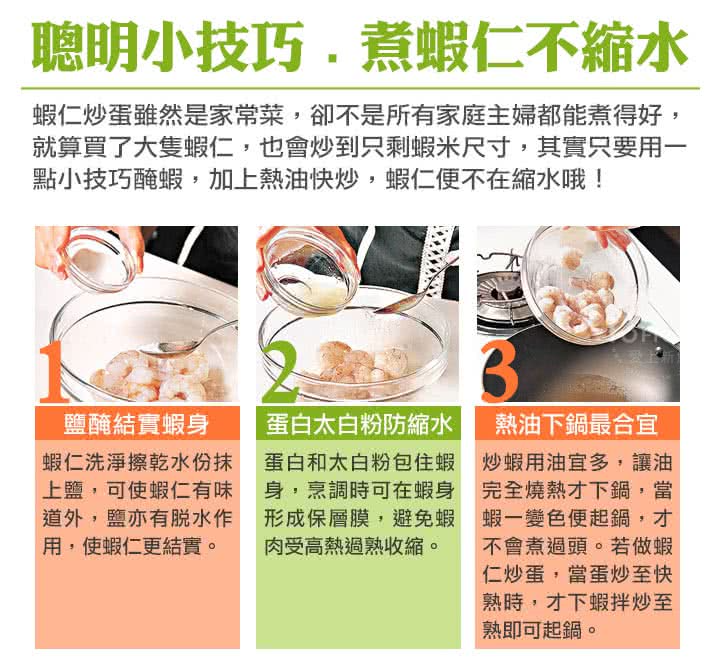 聰明小技巧．煮蝦仁不縮水

蝦仁炒蛋雖然是家常菜，卻不是所有家庭主婦都能煮得好，就算買了大隻蝦仁，也會炒到只剩蝦米尺寸，其實只要用一點小技巧醃蝦，加上熱油快炒，蝦仁便不在縮水哦！

1

鹽醃結實蝦身

蝦仁洗淨擦乾水份抹上鹽，可使蝦仁有味道外，鹽亦有脫水作用，使蝦仁更結實。

2

蛋白太白粉防縮水

蛋白和太白粉包住蝦身，烹調時可在蝦身形成保層膜，避免蝦肉受高熱過熟收縮。

3

熱油下鍋最合宜

炒蝦用油宜多，讓油完全燒熱才下鍋，當蝦一變色便起鍋，才不會煮過頭。若做蝦仁炒蛋，當蛋炒至快熟時，才下蝦拌炒至熟即可起鍋。