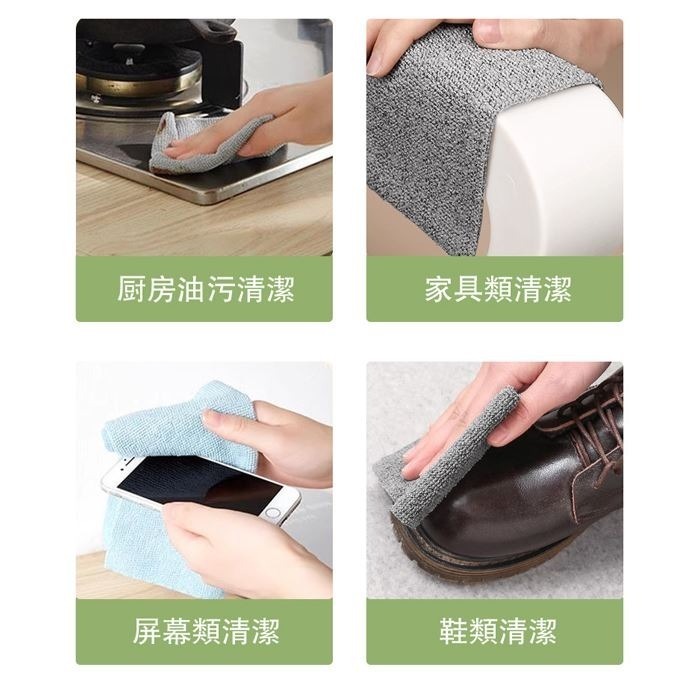 廚房油污清潔

家具類清潔

屏幕類清潔

鞋類清潔