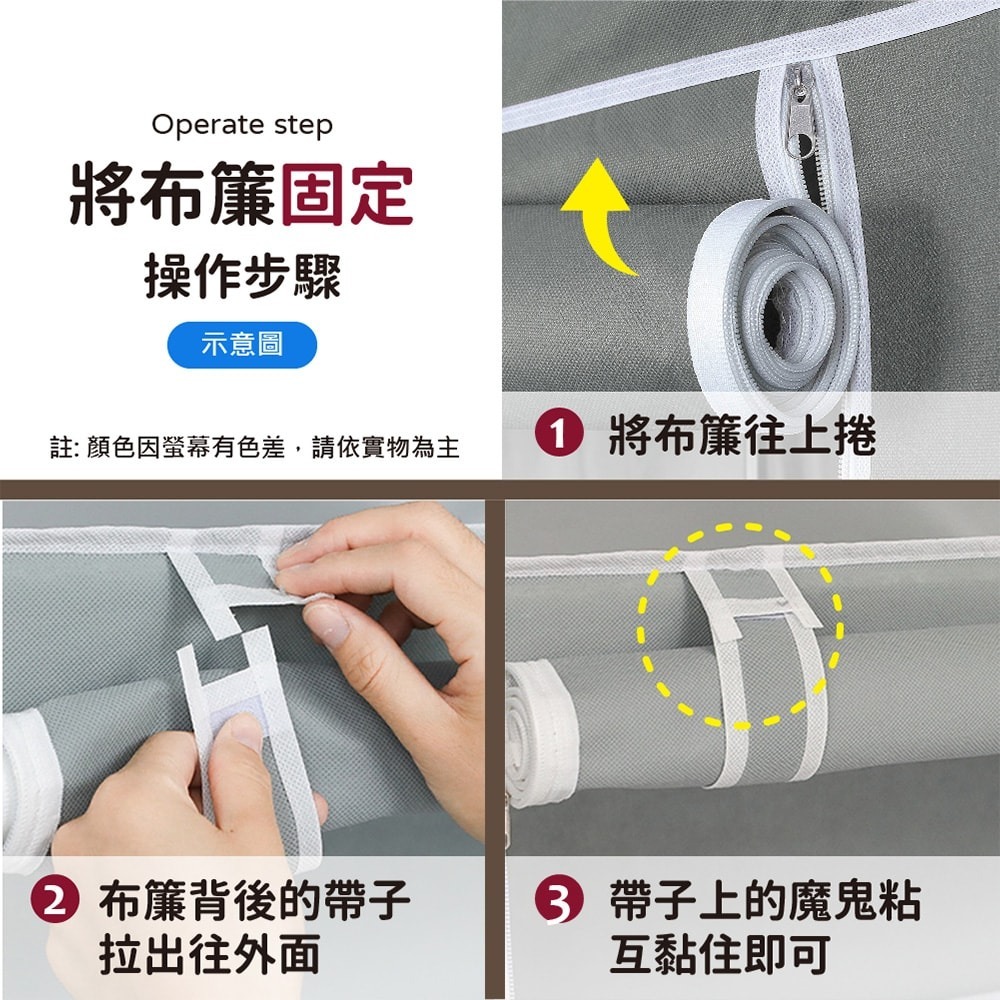 Operate step

將布簾固定

操作步驟

示意圖

註: 顏色因螢幕有色差，請依實物為主

1 將布簾往上捲

2 布簾背後的帶子拉出往外面

3 帶子上的魔鬼粘互黏住即可