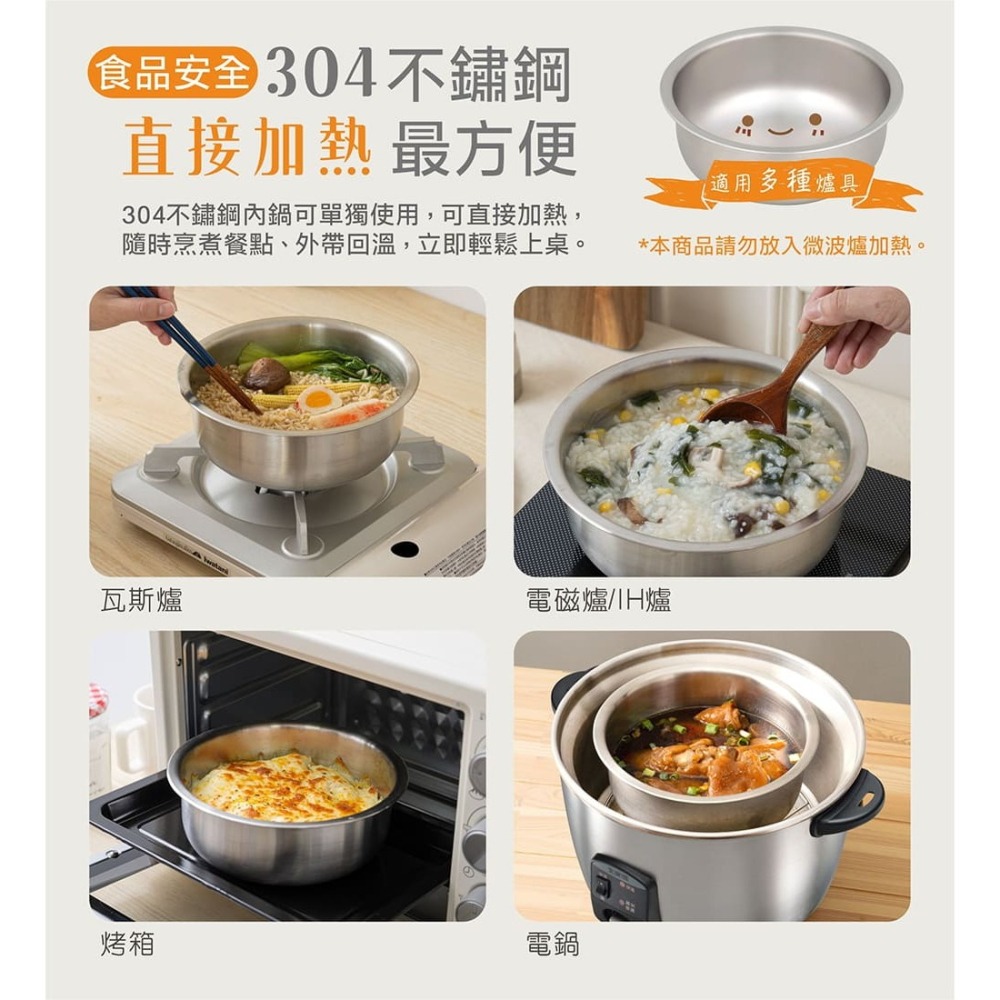 食品安全 304不鏽鋼
直接加熱 最方便

304不鏽鋼內鍋可單獨使用，可直接加熱，隨時烹煮餐點、外帶回溫，立即輕鬆上桌。

適用多種爐具

*本商品請勿放入微波爐加熱。

Iwatani

瓦斯爐

電磁爐/IH爐

烤箱

電鍋