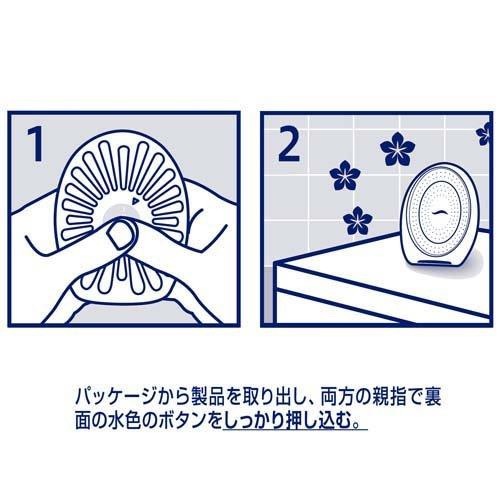 1

2

パッケージから製品を取り出し、両方の親指で裏面の水色のボタンをしっかり押し込む。