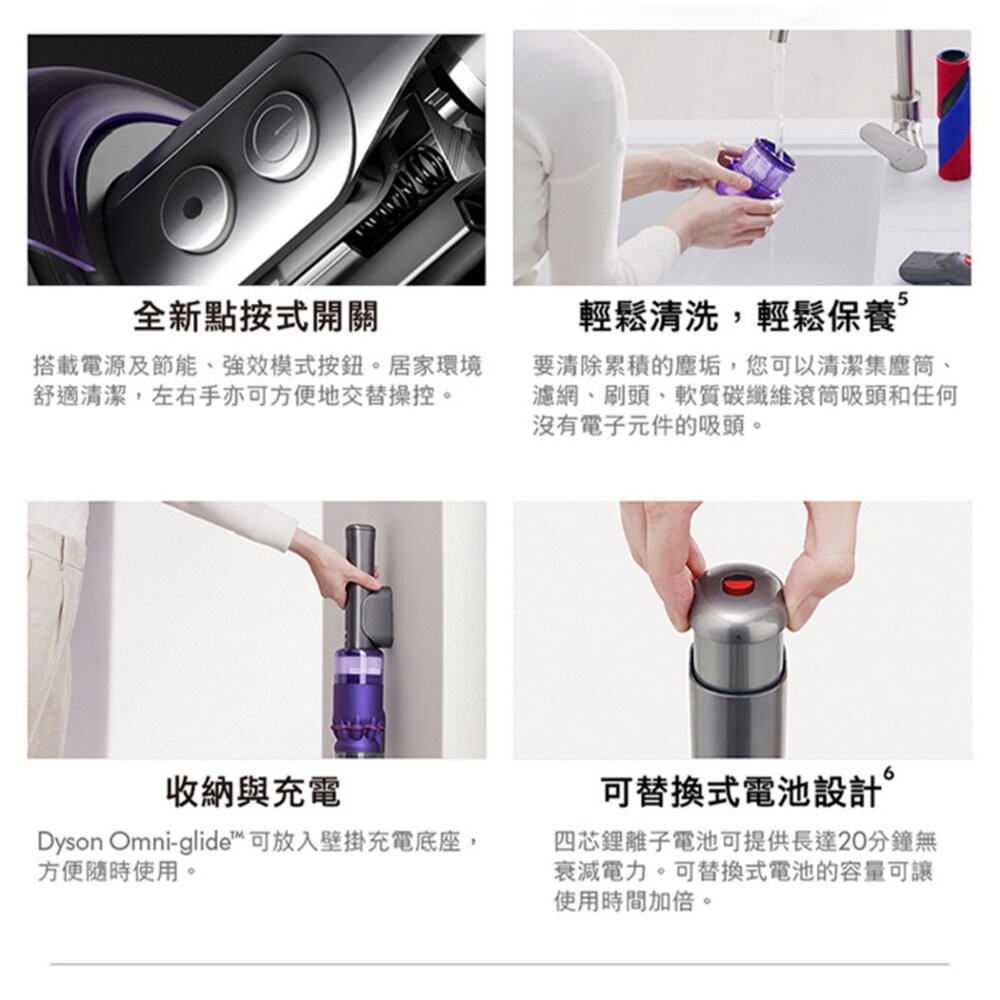 全新點按式開關

搭載電源及節能、強效模式按鈕。居家環境舒適清潔，左右手亦可方便地交替操控。

輕鬆清洗，輕鬆保養$^5$

要清除累積的塵垢，您可以清潔集塵筒、濾網、刷頭、軟質碳纖維滾筒吸頭和任何沒有電子元件的吸頭。

收納與充電

Dyson Omni-glide™ 可放入壁掛充電底座，方便隨時使用。

可替換式電池設計$^6$

四芯鋰離子電池可提供長達20分鐘無衰減電力。可替換式電池的容量可讓使用時間加倍。