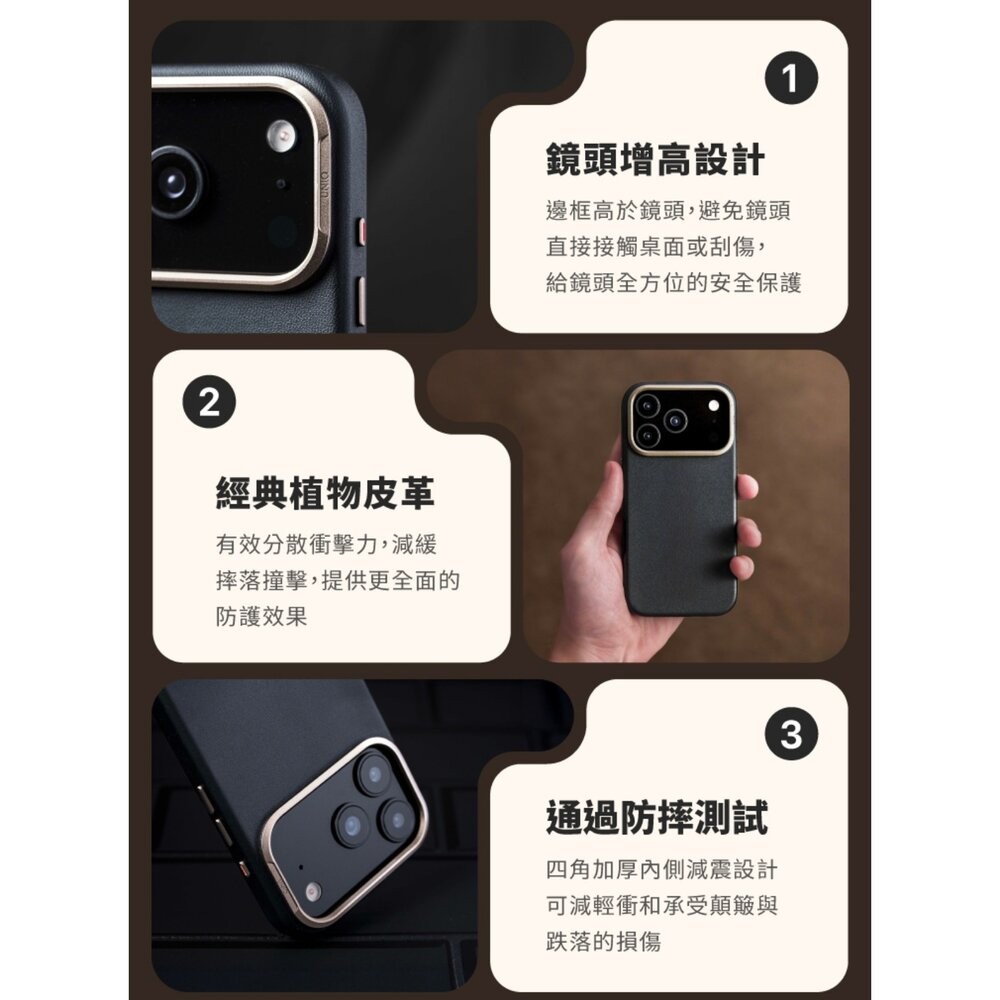 1

鏡頭增高設計

邊框高於鏡頭,避免鏡頭直接接觸桌面或刮傷,給鏡頭全方位的安全保護

2

經典植物皮革

有效分散衝擊力,減緩摔落撞擊,提供更全面的防護效果

3

通過防摔測試

四角加厚內側減震設計可減輕衝和承受顛簸與跌落的損傷