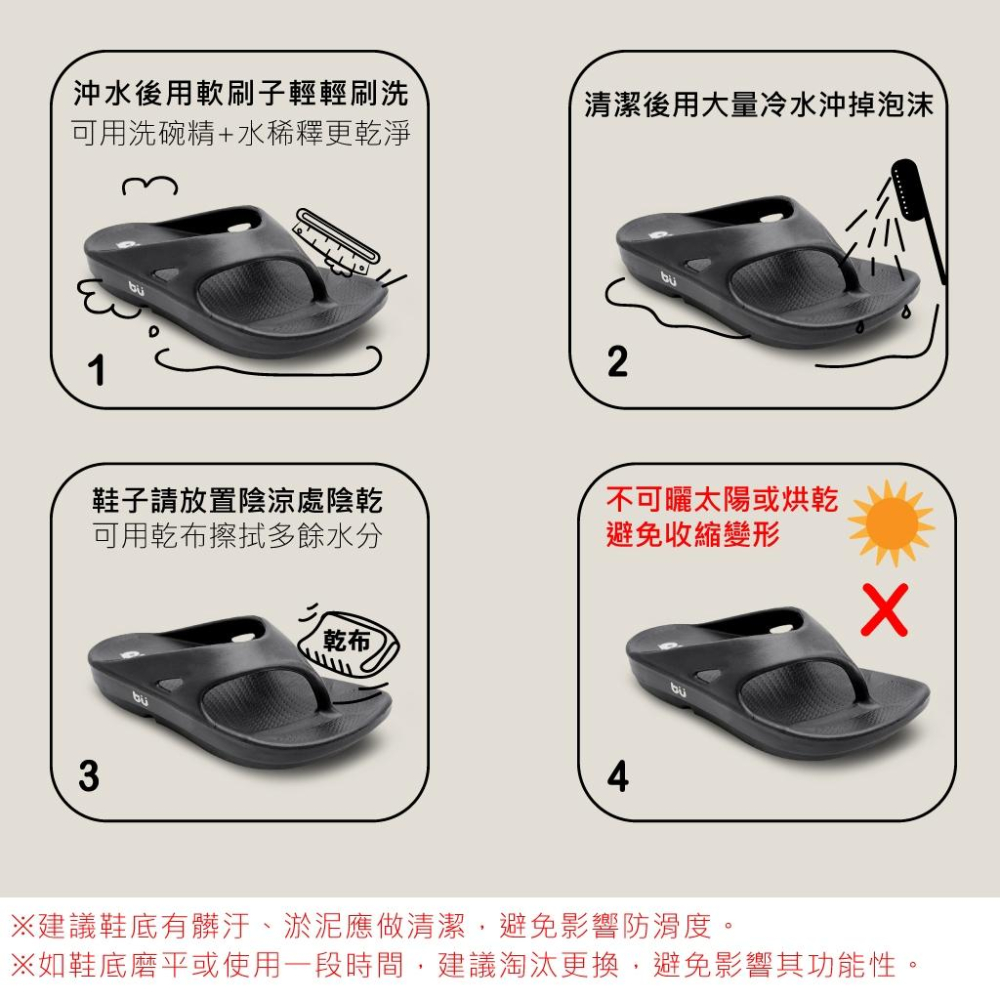 沖水後用軟刷子輕輕刷洗
可用洗碗精+水稀釋更乾淨

bü

1

清潔後用大量冷水沖掉泡沫

bü

2

鞋子請放置陰涼處陰乾
可用乾布擦拭多餘水分

乾布

bü

3

不可曬太陽或烘乾
避免收縮變形

bü

4

※建議鞋底有髒汙、淤泥應做清潔，避免影響防滑度。
※如鞋底磨平或使用一段時間，建議淘汰更換，避免影響其功能性。