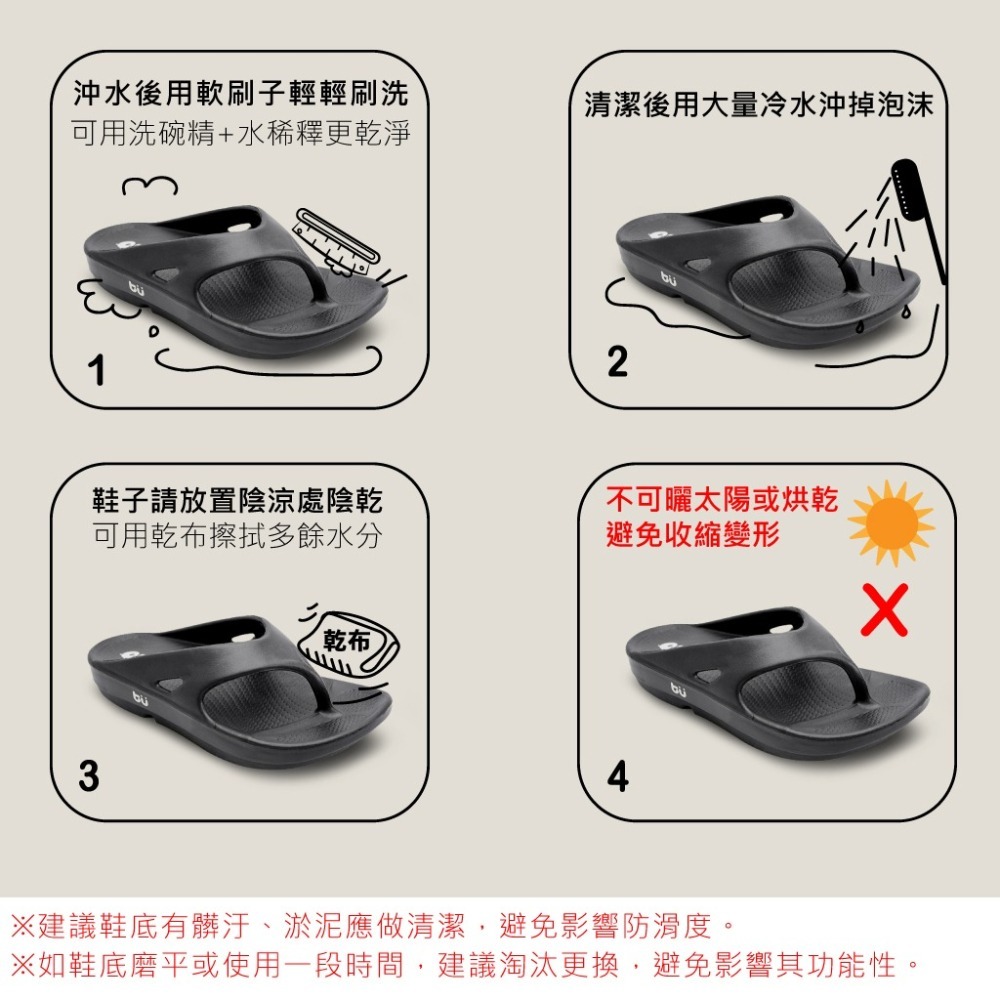 沖水後用軟刷子輕輕刷洗
可用洗碗精+水稀釋更乾淨

bü

1

清潔後用大量冷水沖掉泡沫

bü

2

鞋子請放置陰涼處陰乾
可用乾布擦拭多餘水分

乾布

bü

3

不可曬太陽或烘乾
避免收縮變形

bü

4

※建議鞋底有髒汙、淤泥應做清潔，避免影響防滑度。
※如鞋底磨平或使用一段時間，建議淘汰更換，避免影響其功能性。