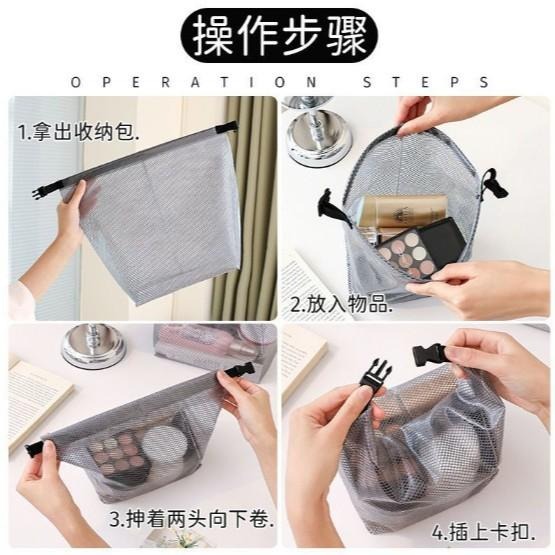 操作步骤

OPERATION STEPS

1.拿出收纳包.

2.放入物品.

3.抻着两头向下卷.

4.插上卡扣.