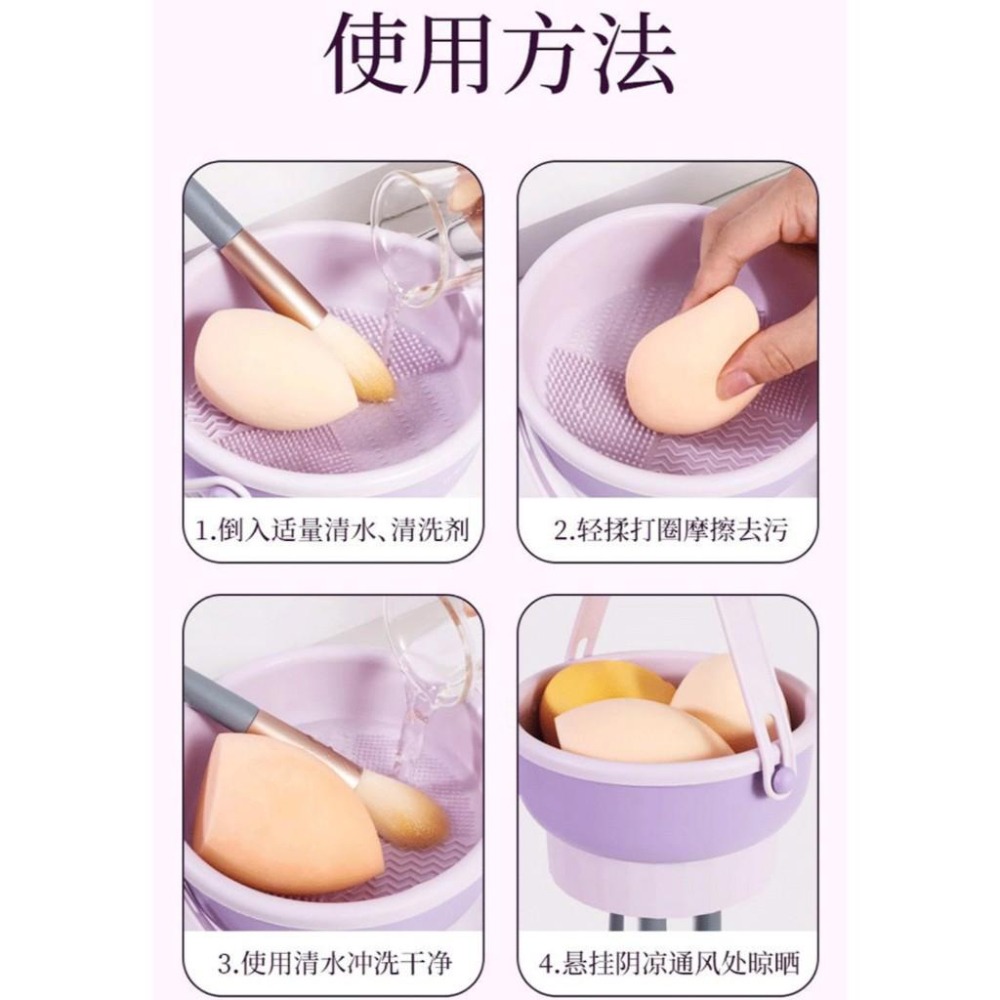 使用方法

1.倒入适量清水、清洗剂

2.轻揉打圈摩擦去污

3.使用清水冲洗干净

4.悬挂阴凉通风处晾晒