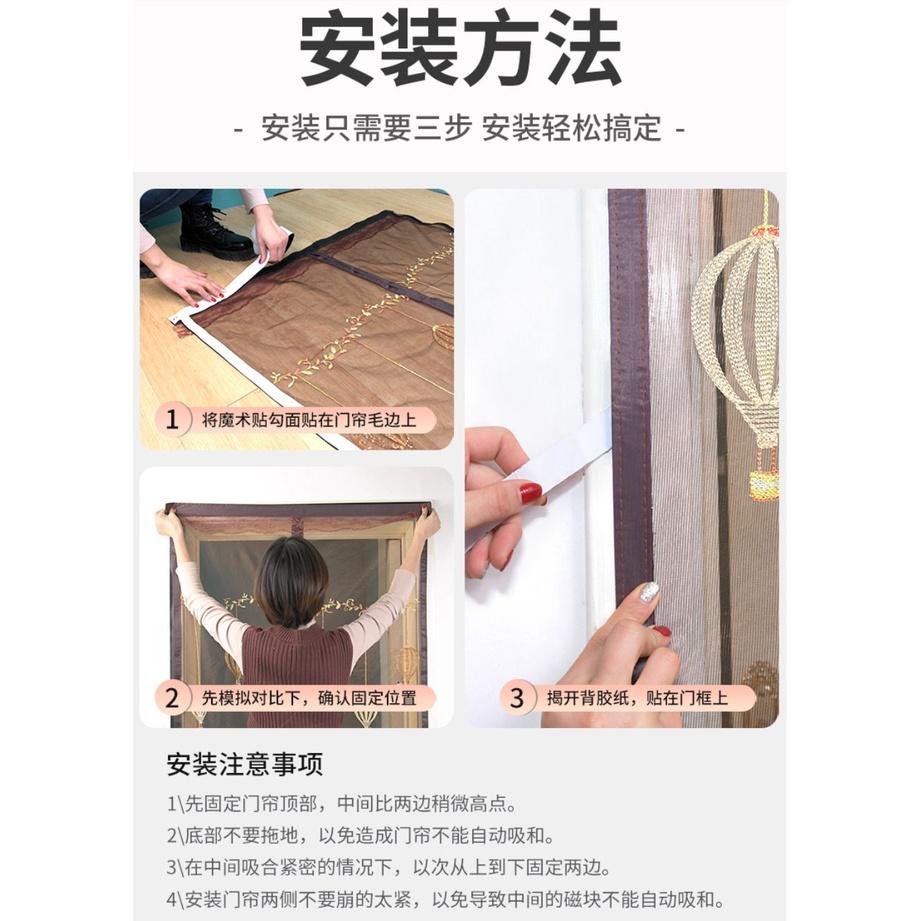 安装方法

- 安装只需要三步 安装轻松搞定 -

1 将魔术贴勾面贴在门帘毛边上

2 先模拟对比下，确认固定位置

3 揭开背胶纸，贴在门框上

安装注意事项

1\先固定门帘顶部，中间比两边稍微高点。

2\底部不要拖地，以免造成门帘不能自动吸和。

3\在中间吸合紧密的情况下，以次从上到下固定两边。

4\安装门帘两侧不要崩的太紧，以免导致中间的磁块不能自动吸和。