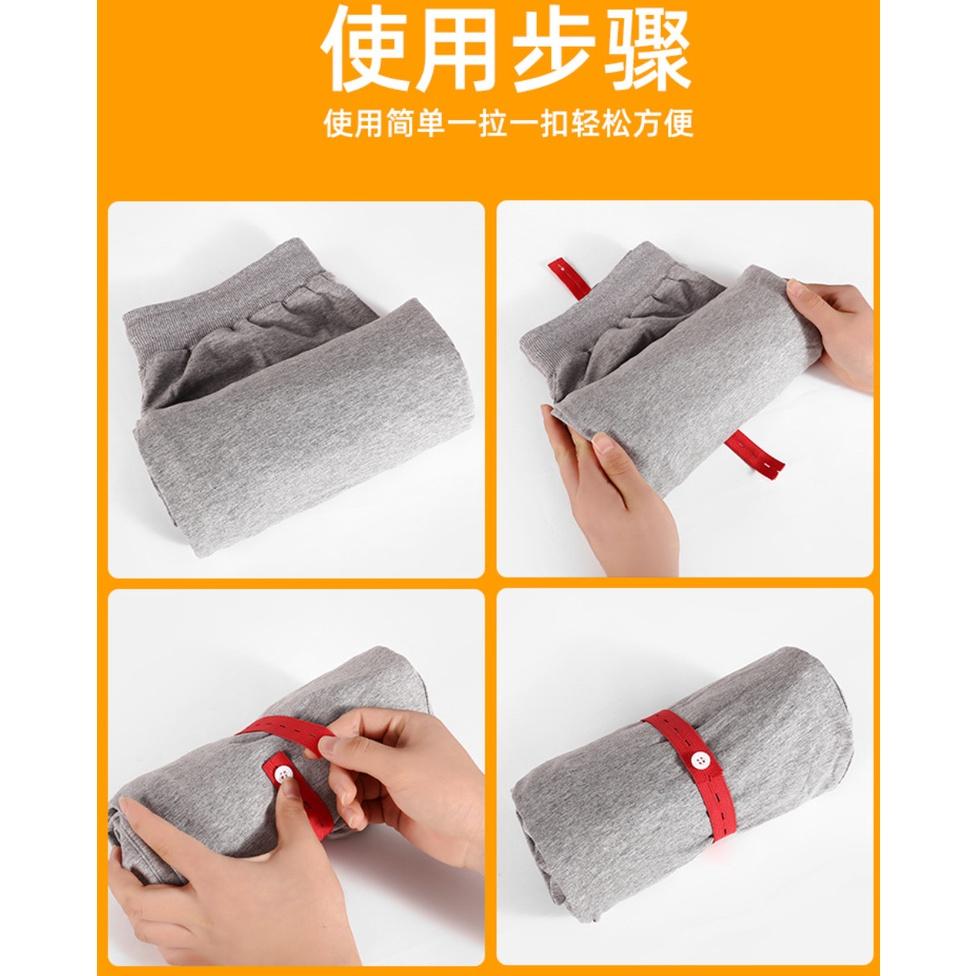 使用步骤

使用简单一拉一扣轻松方便