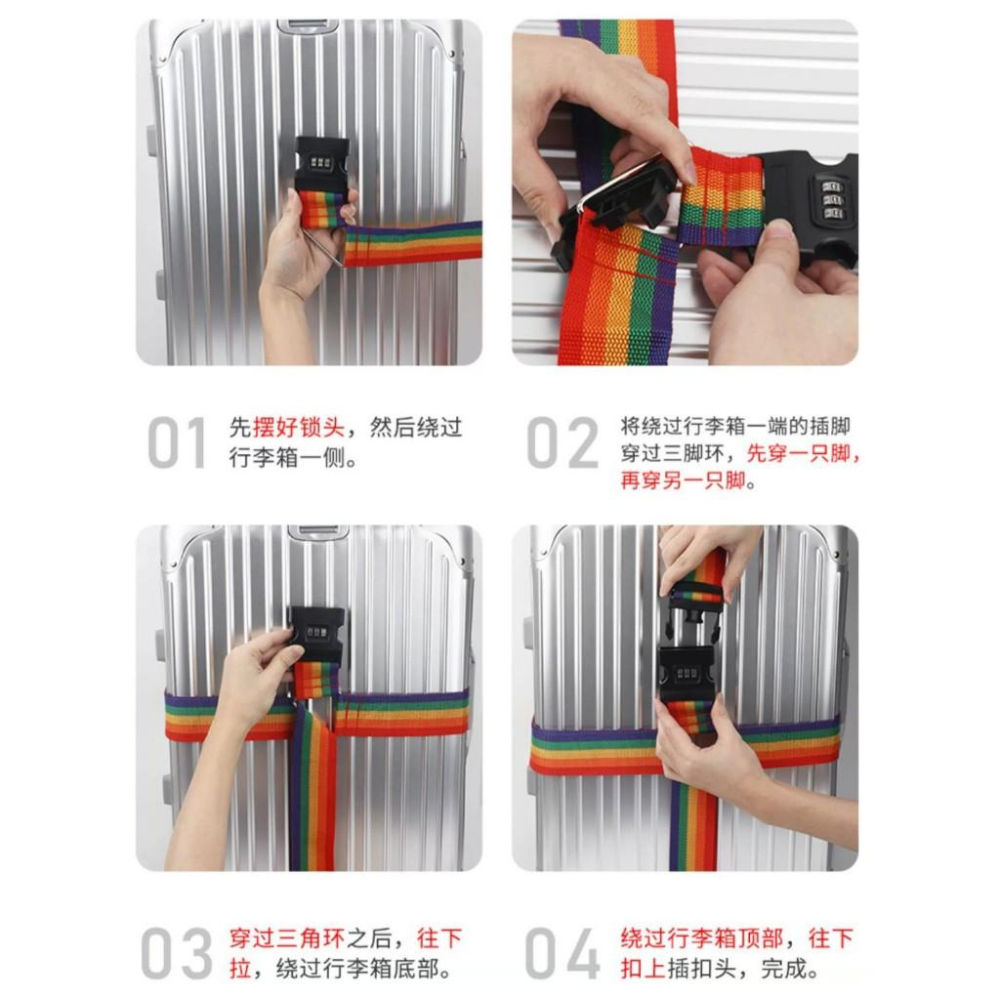 01 先摆好锁头，然后绕过行李箱一侧。

02 将绕过行李箱一端的插脚穿过三脚环，先穿一只脚，再穿另一只脚。

03 穿过三角环之后，往下拉，绕过行李箱底部。

04 绕过行李箱顶部，往下扣上插扣头，完成。