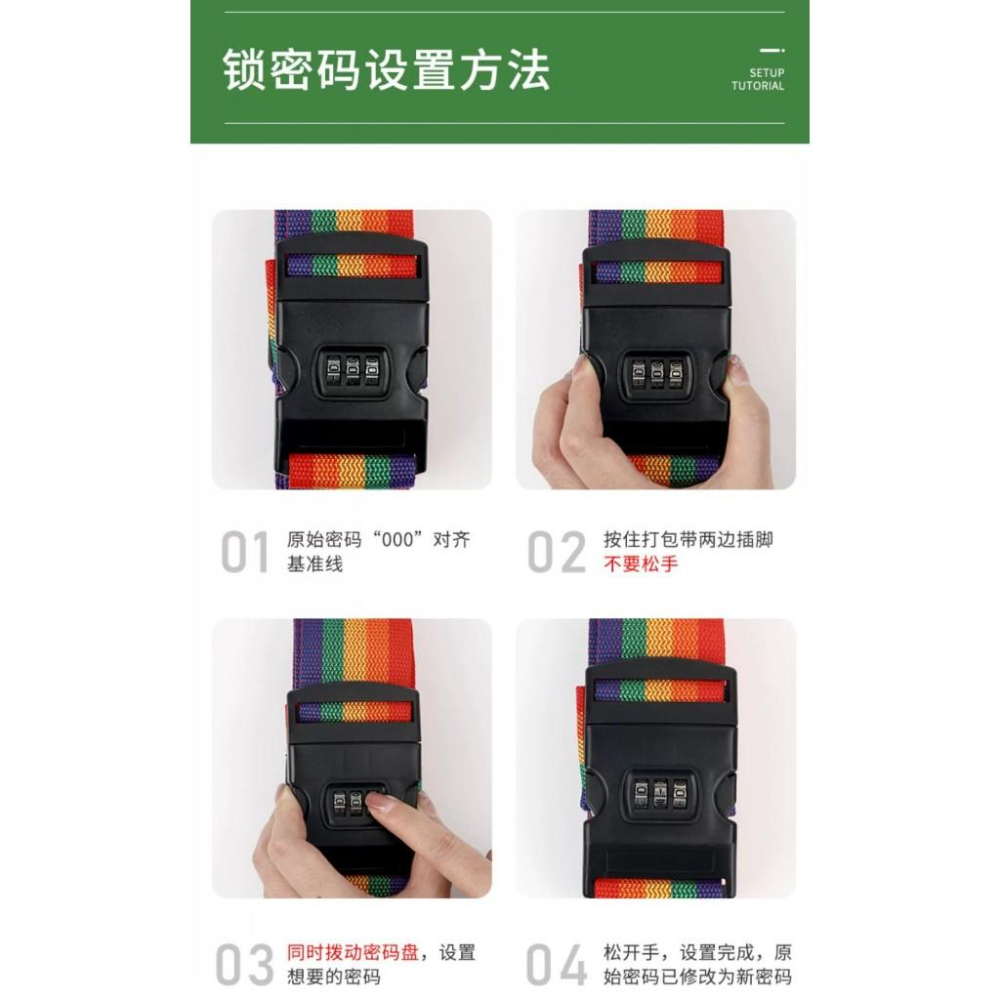 锁密码设置方法

SETUP TUTORIAL

01 原始密码“000”对齐基准线

02 按住打包带两边插脚 不要松手

03 同时拨动密码盘，设置想要的密码

04 松开手，设置完成，原始密码已修改为新密码