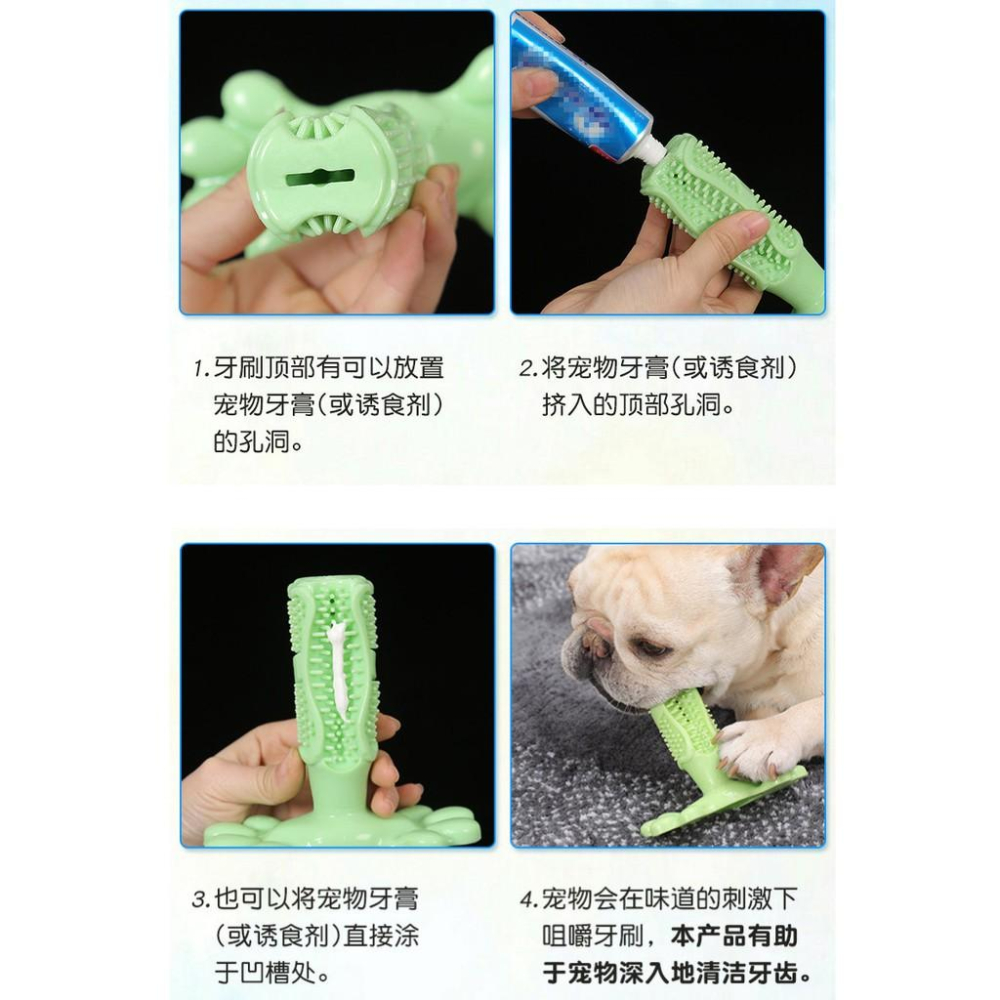 1.牙刷顶部有可以放置宠物牙膏(或诱食剂)的孔洞。

2.将宠物牙膏(或诱食剂)挤入的顶部孔洞。

3.也可以将宠物牙膏(或诱食剂)直接涂于凹槽处。

4.宠物会在味道的刺激下咀嚼牙刷，本产品有助于宠物深入地清洁牙齿。