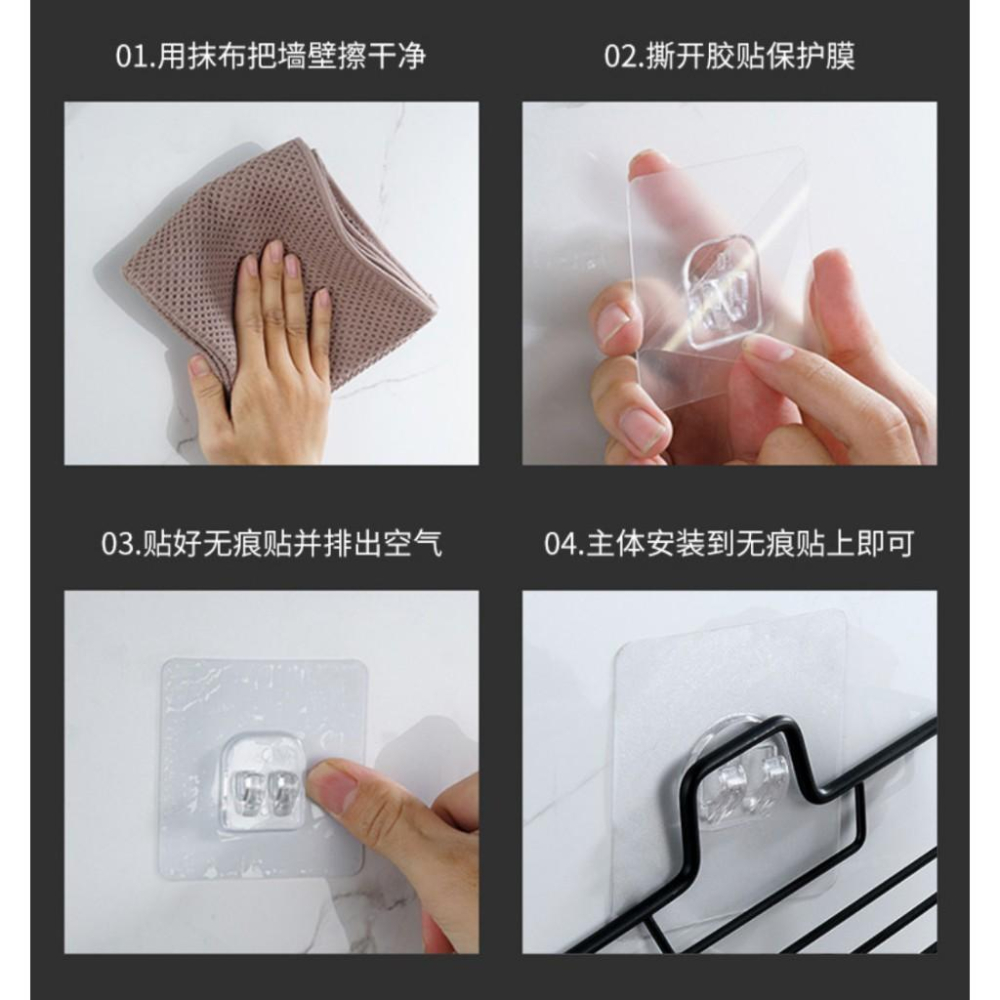 01.用抹布把墙壁擦干净

02.撕开胶贴保护膜

03.贴好无痕贴并排出空气

04.主体安装到无痕贴上即可