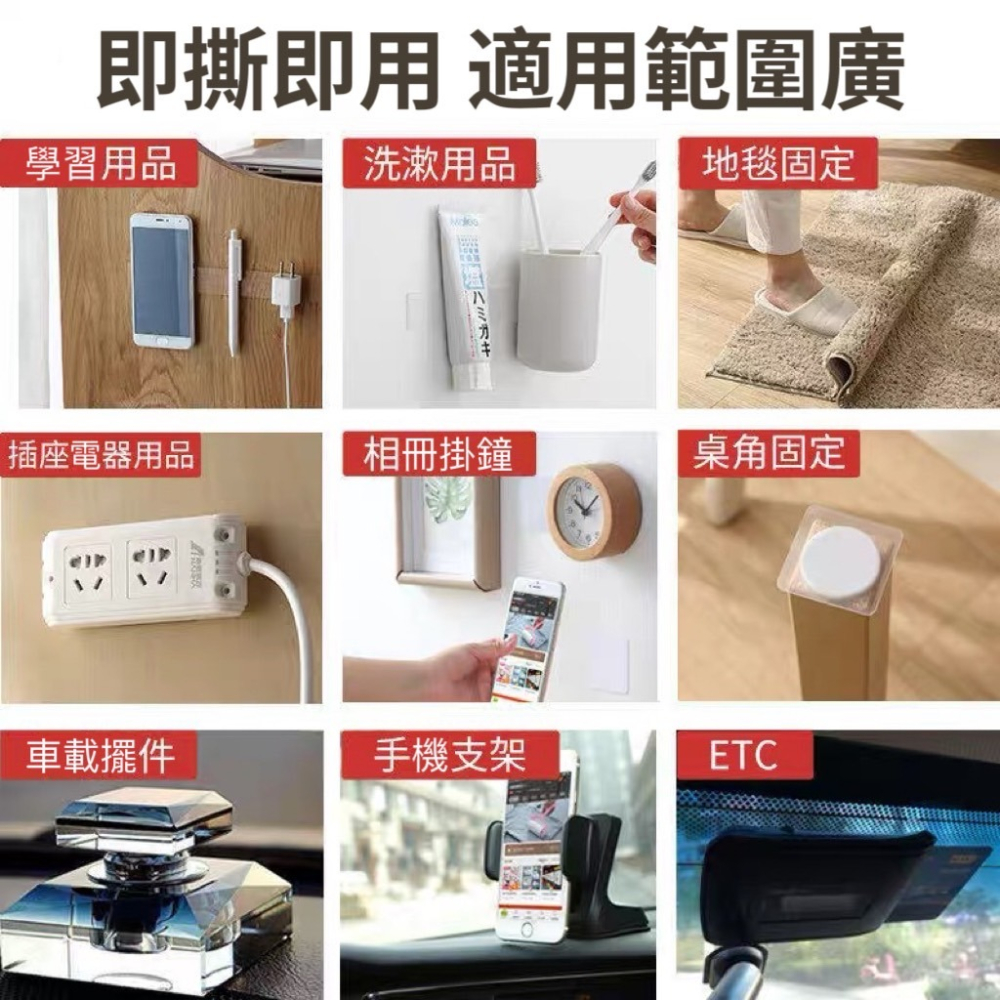 即撕即用 適用範圍廣

學習用品

洗漱用品

ハミガキ

地毯固定

插座電器用品

相冊掛鐘

桌角固定

車載擺件

手機支架

ETC