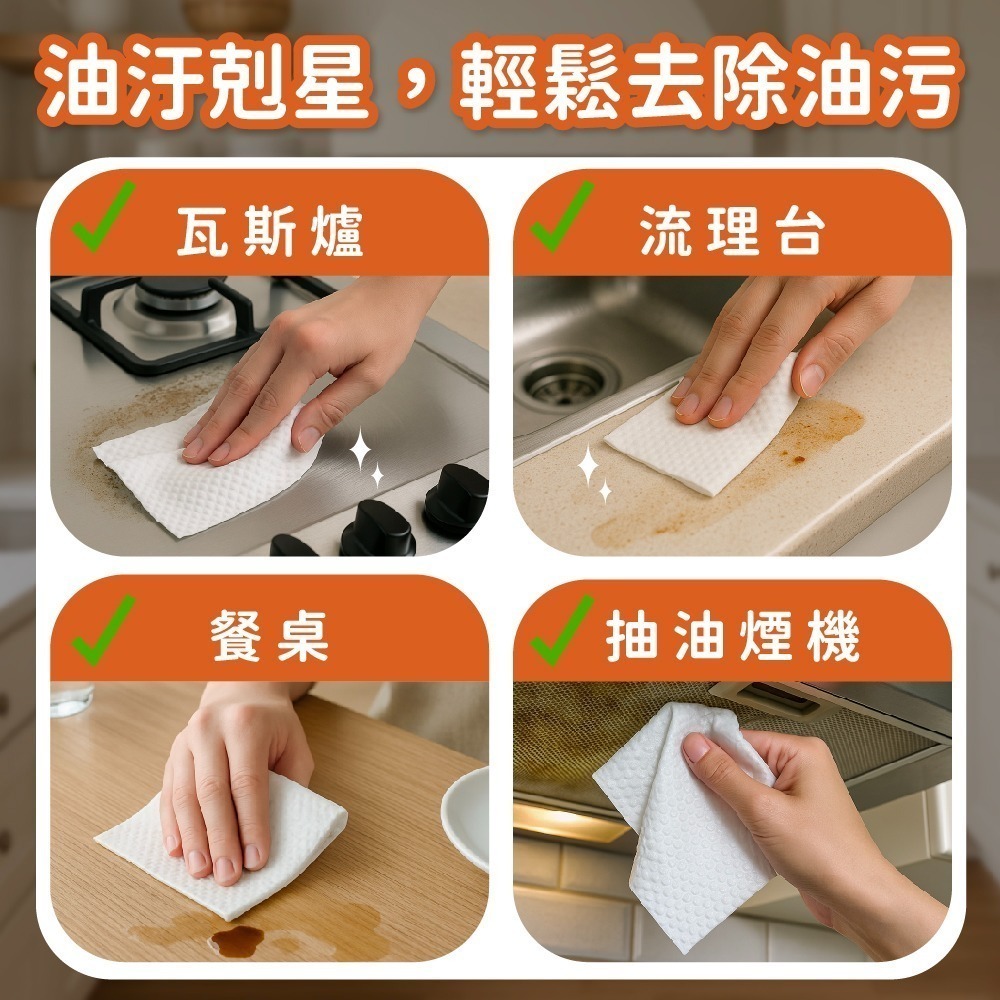 油汙剋星，輕鬆去除油污

瓦斯爐

流理台

餐桌

抽油煙機