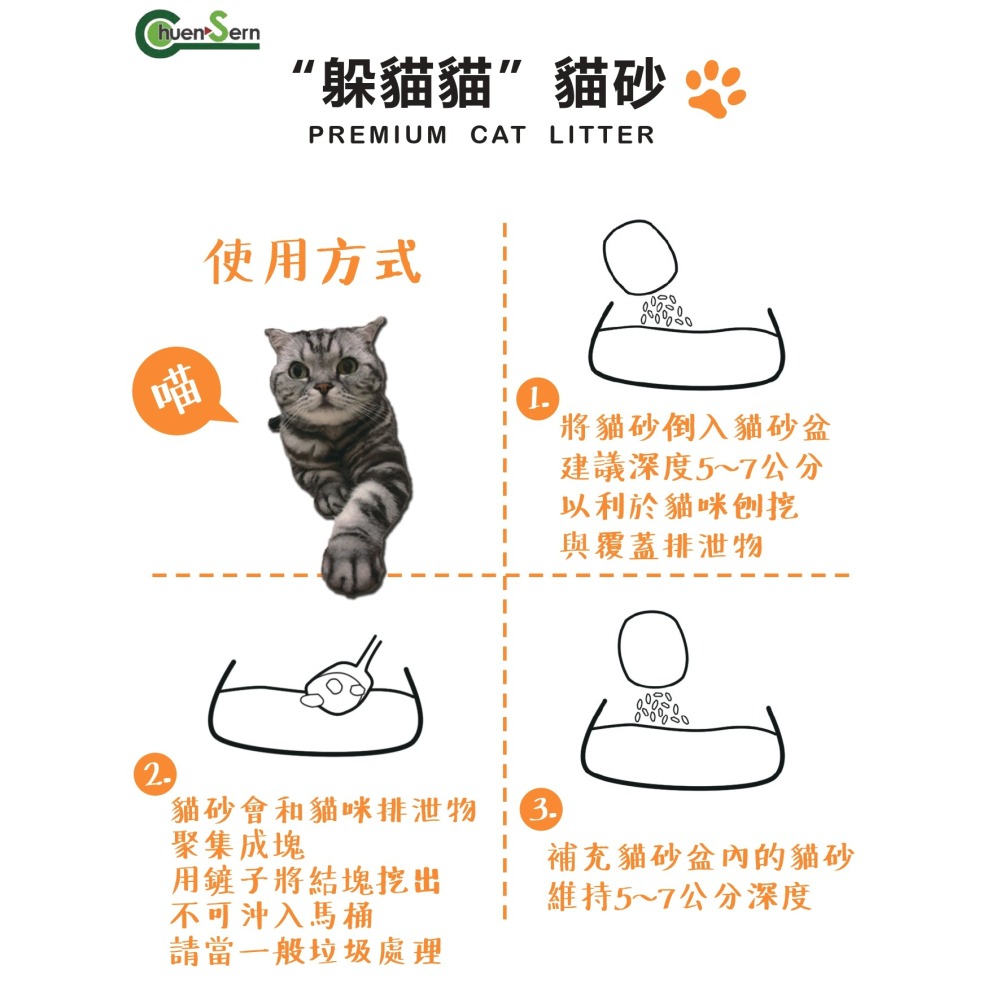 Chuen Sern

“躲貓貓”貓砂
PREMIUM CAT LITTER

使用方式

喵

1.
將貓砂倒入貓砂盆
建議深度5~7公分
以利於貓咪刨挖
與覆蓋排泄物

2.
貓砂會和貓咪排泄物
聚集成塊
用鏟子將結塊挖出
不可沖入馬桶
請當一般垃圾處理

3.
補充貓砂盆內的貓砂
維持5~7公分深度