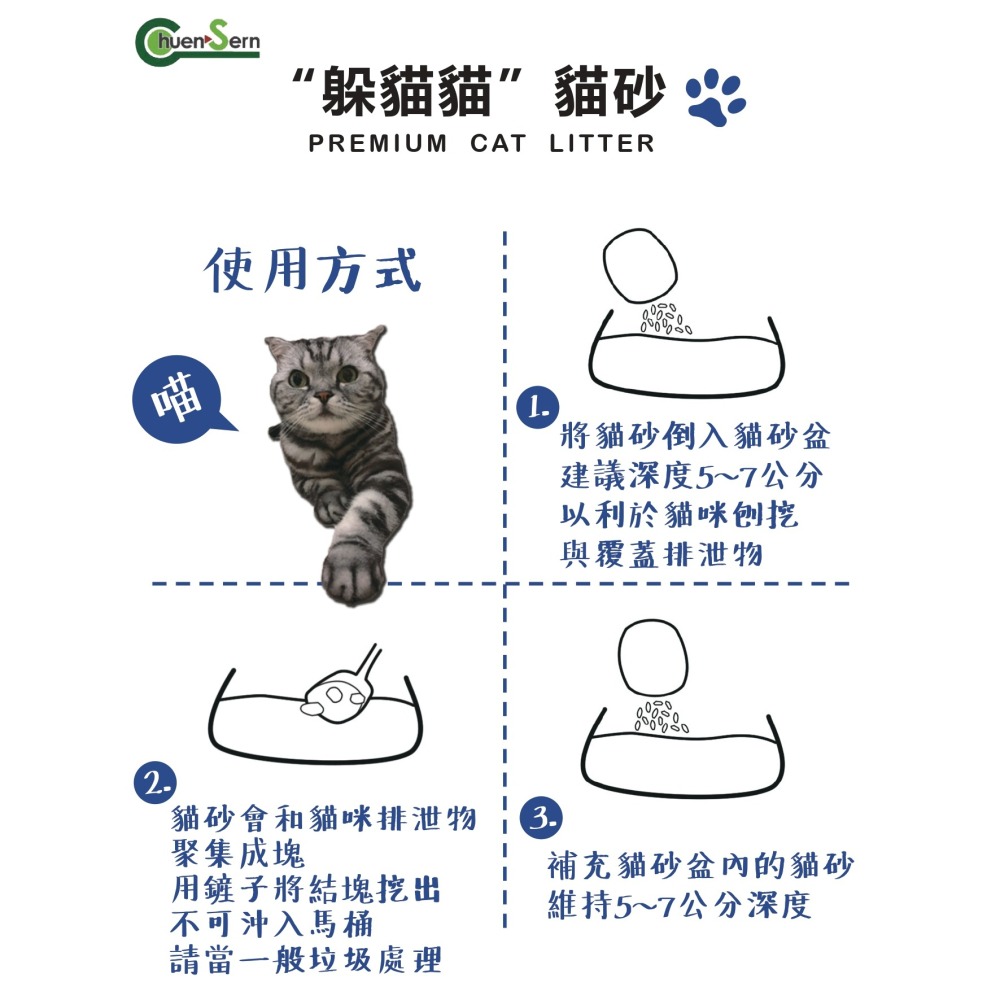 Chuen Sern

“躲貓貓”貓砂

PREMIUM CAT LITTER

使用方式

喵

1.
將貓砂倒入貓砂盆
建議深度5~7公分
以利於貓咪刨挖
與覆蓋排泄物

2.
貓砂會和貓咪排泄物
聚集成塊
用鏟子將結塊挖出
不可沖入馬桶
請當一般垃圾處理

3.
補充貓砂盆內的貓砂
維持5~7公分深度